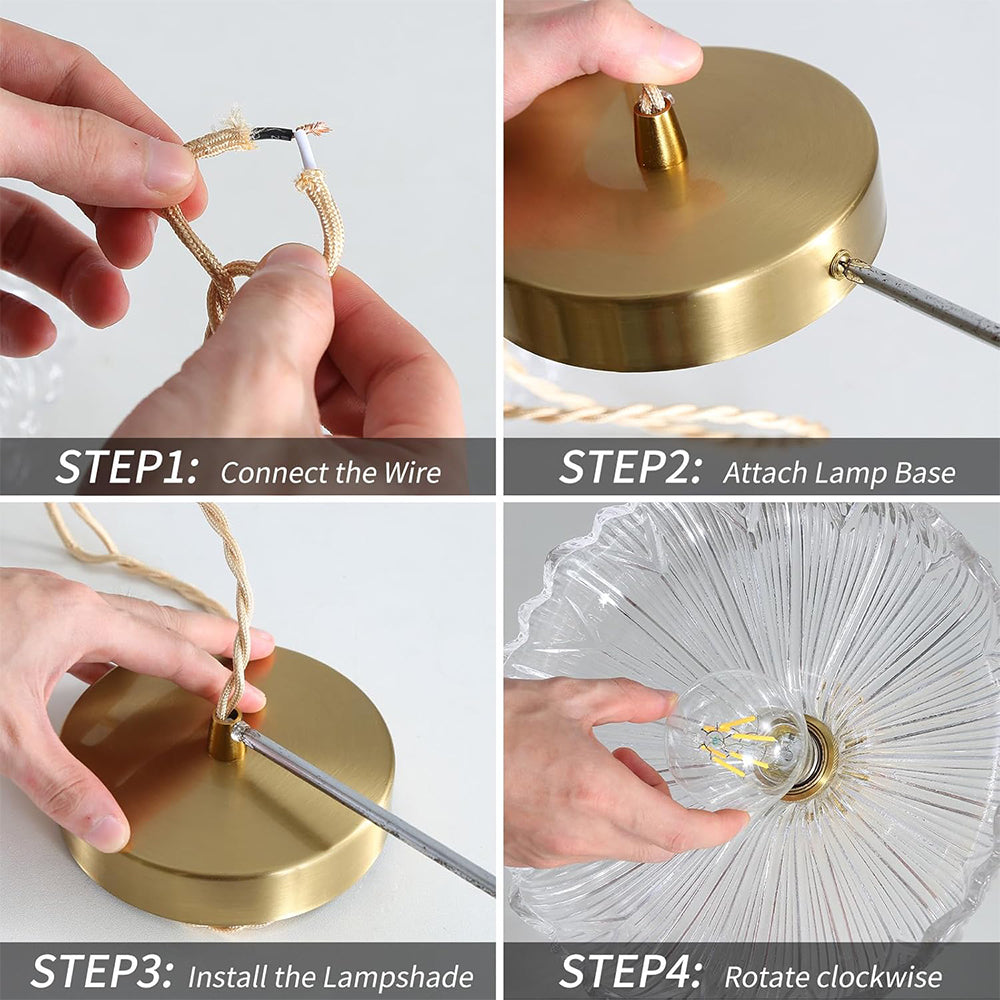 STEP1: Connect the Wire

STEP2: Attach Lamp Base

STEP3: Install the Lampshade

STEP4: Rotate clockwise