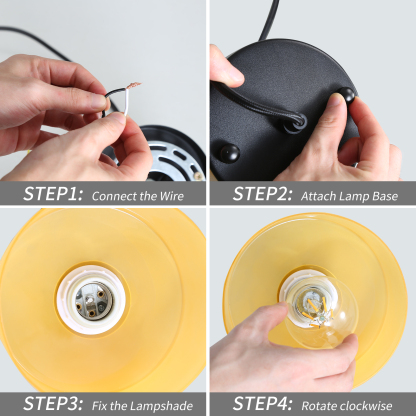 STEP1: Connect the Wire

STEP2: Attach Lamp Base

STEP3: Fix the Lampshade

STEP4: Rotate clockwise