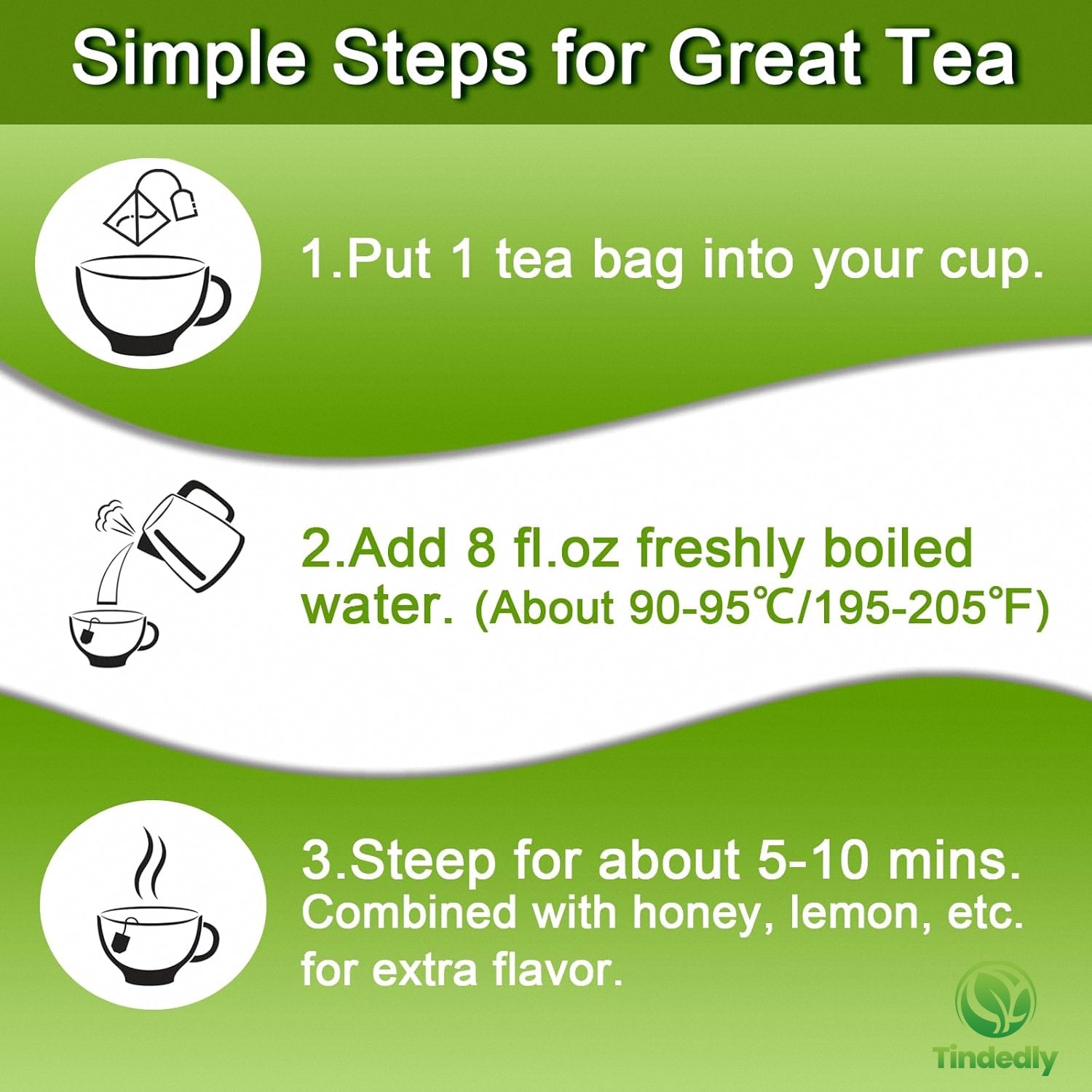 Simple Steps for Great Tea

1.Put 1 tea bag into your cup.

2.Add 8 fl.oz freshly boiled water. (About 90-95℃/195-205℉)

3.Steep for about 5-10 mins. Combined with honey, lemon, etc. for extra flavor.

Tindedly