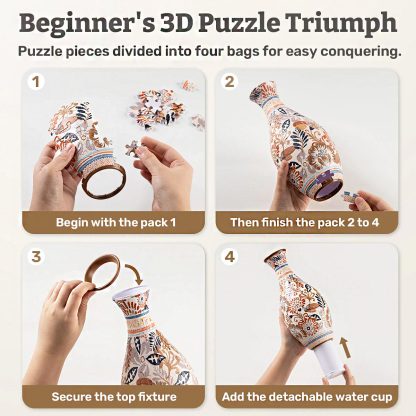 Beginner's 3D Puzzle Triumph

Puzzle pieces divided into four bags for easy conquering.

1

Begin with the pack 1

2

Then finish the pack 2 to 4

3

Secure the top fixture

4

Add the detachable water cup