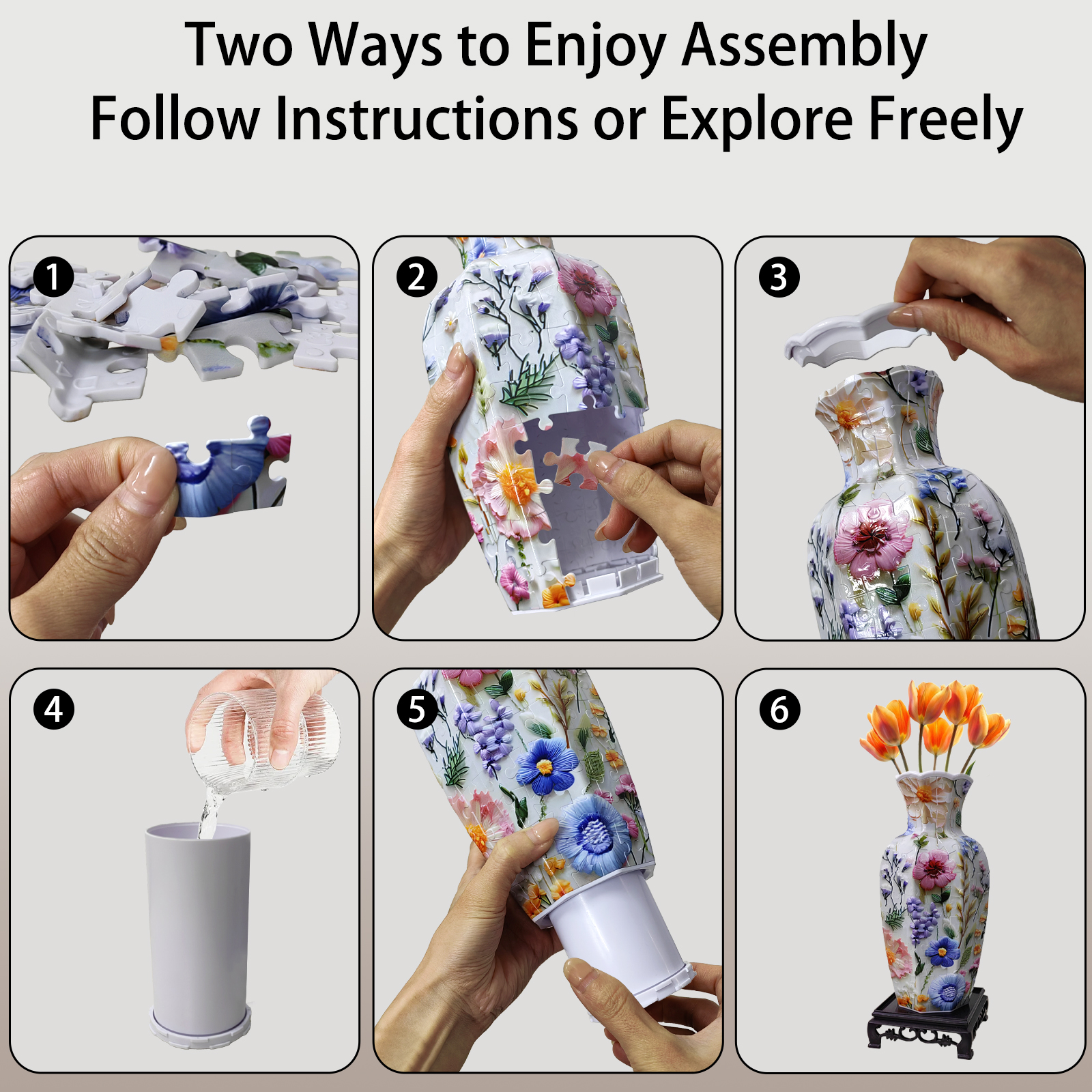 Two Ways to Enjoy Assembly
Follow Instructions or Explore Freely

1

2

3

4

5

6