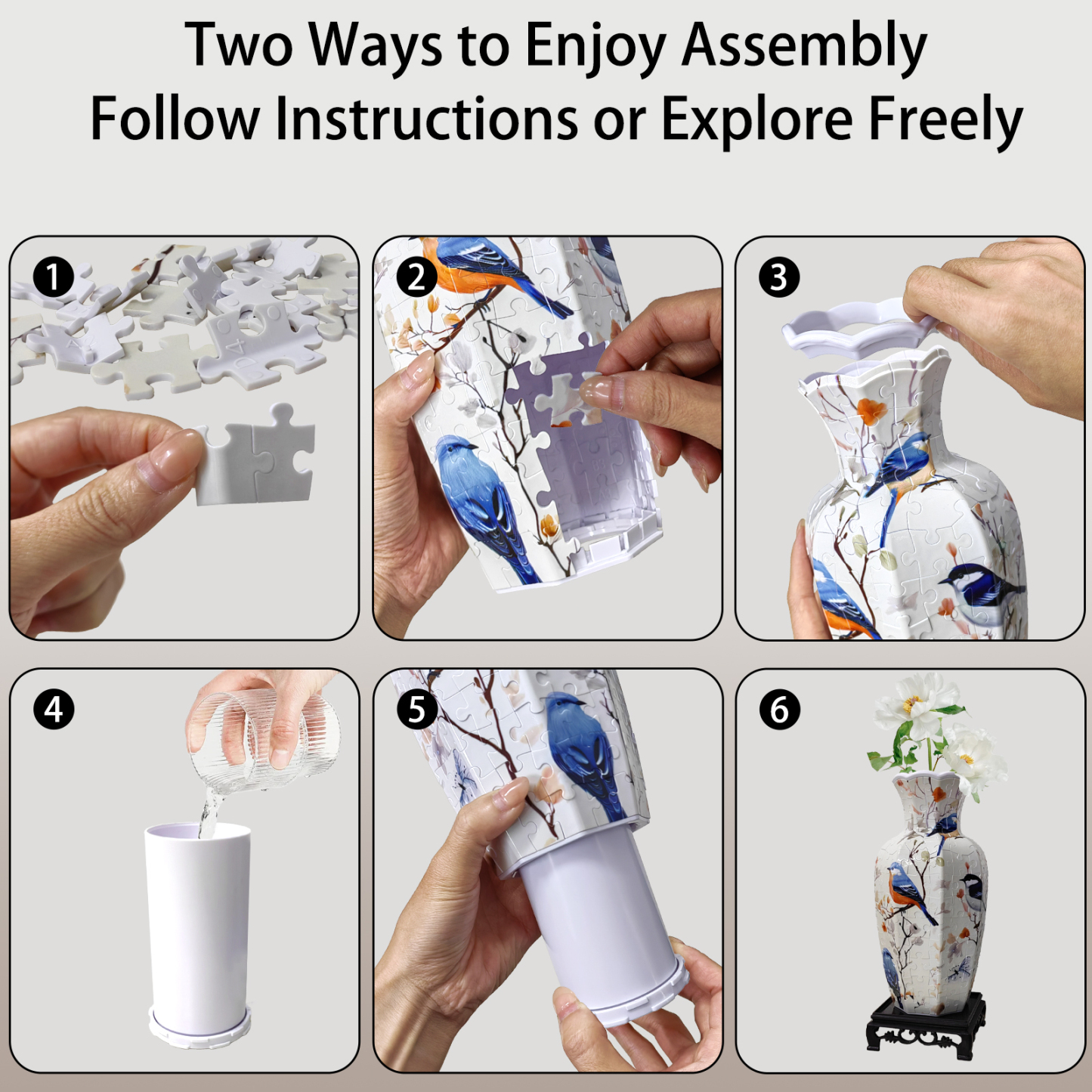 Two Ways to Enjoy Assembly
Follow Instructions or Explore Freely

1

2

3

4

5

6