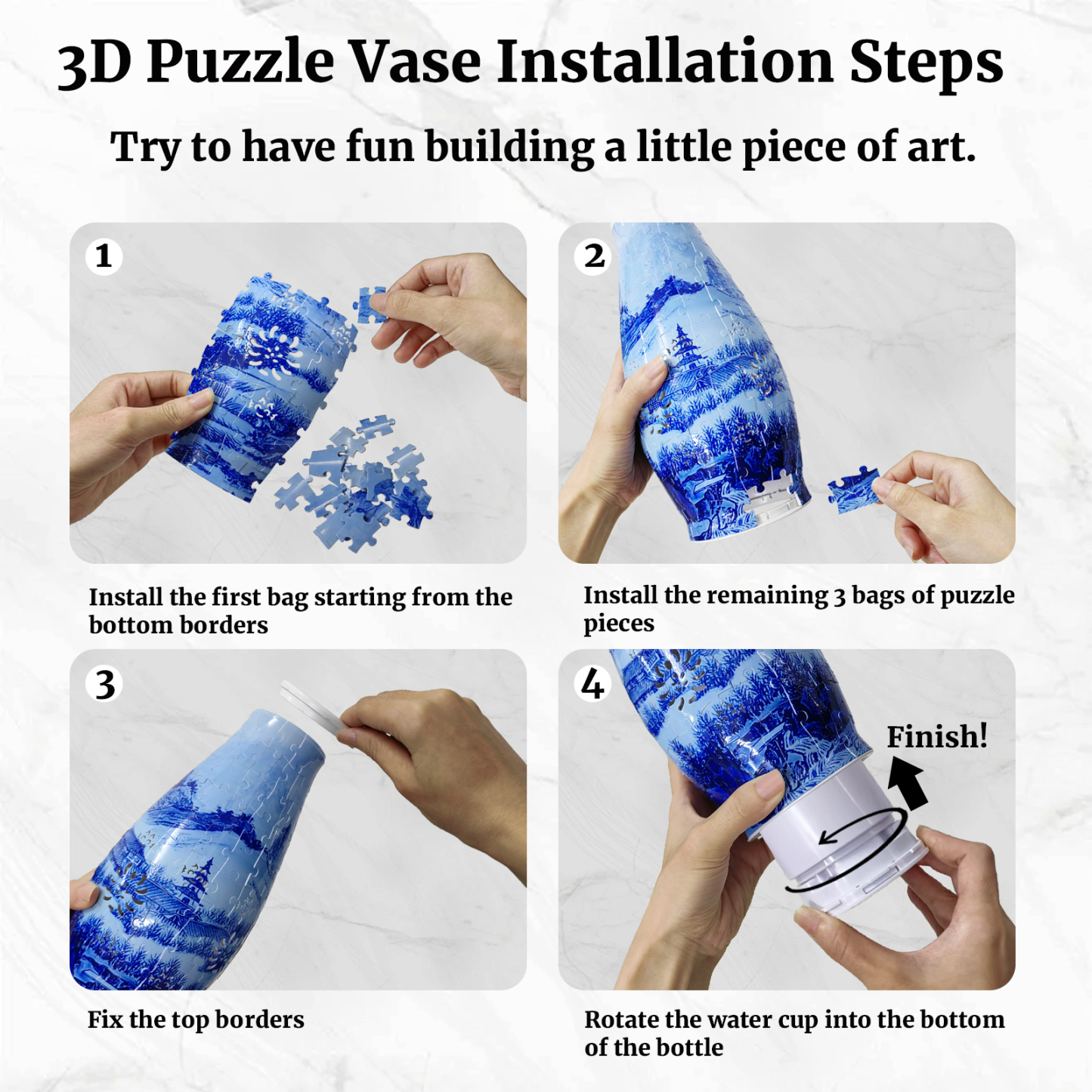 3D Puzzle Vase Installation Steps

Try to have fun building a little piece of art.

1

Install the first bag starting from the bottom borders

2

Install the remaining 3 bags of puzzle pieces

3

Fix the top borders

4

Finish!

Rotate the water cup into the bottom of the bottle