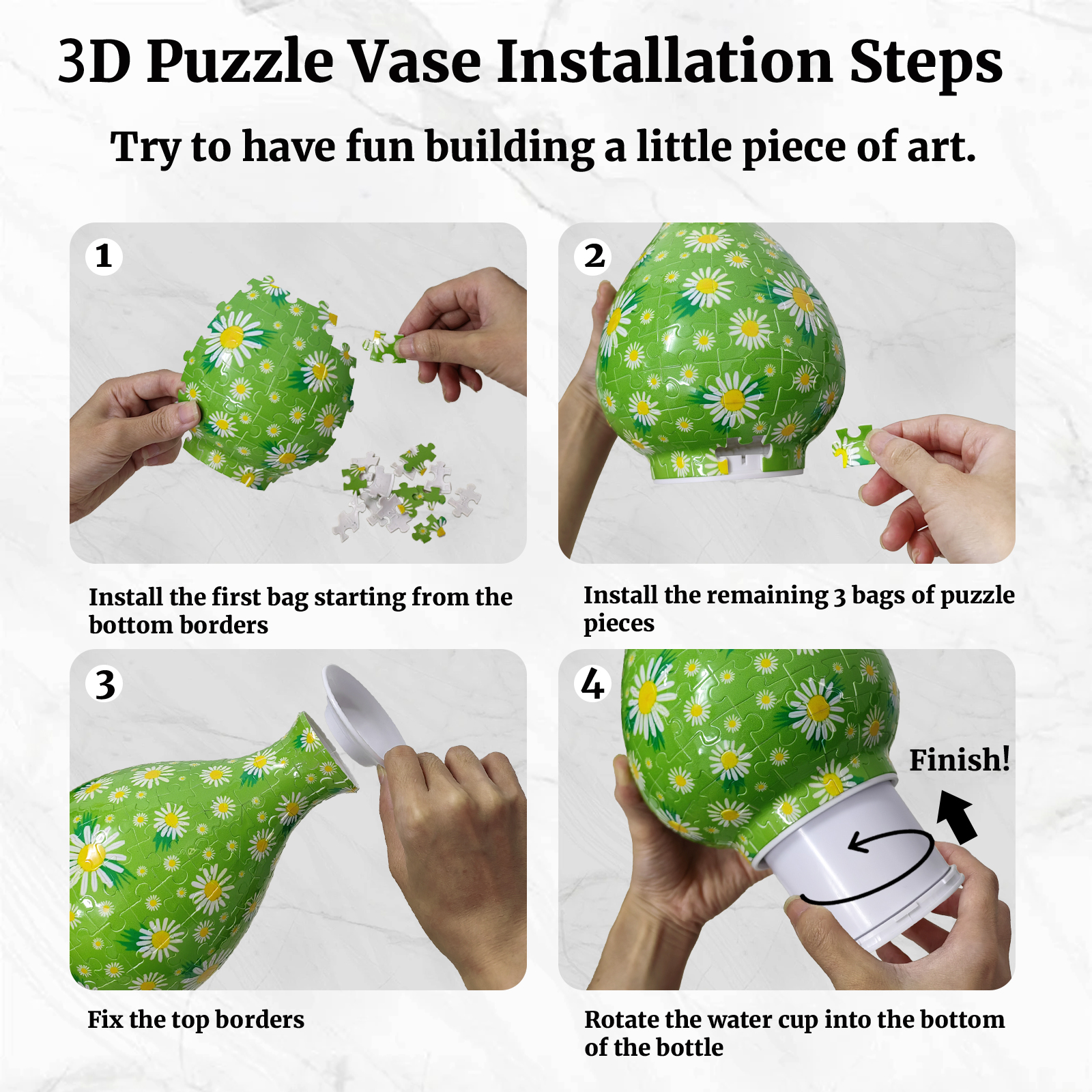 3D Puzzle Vase Installation Steps

Try to have fun building a little piece of art.

1

Install the first bag starting from the bottom borders

2

Install the remaining 3 bags of puzzle pieces

3

Fix the top borders

4

Finish!

Rotate the water cup into the bottom of the bottle