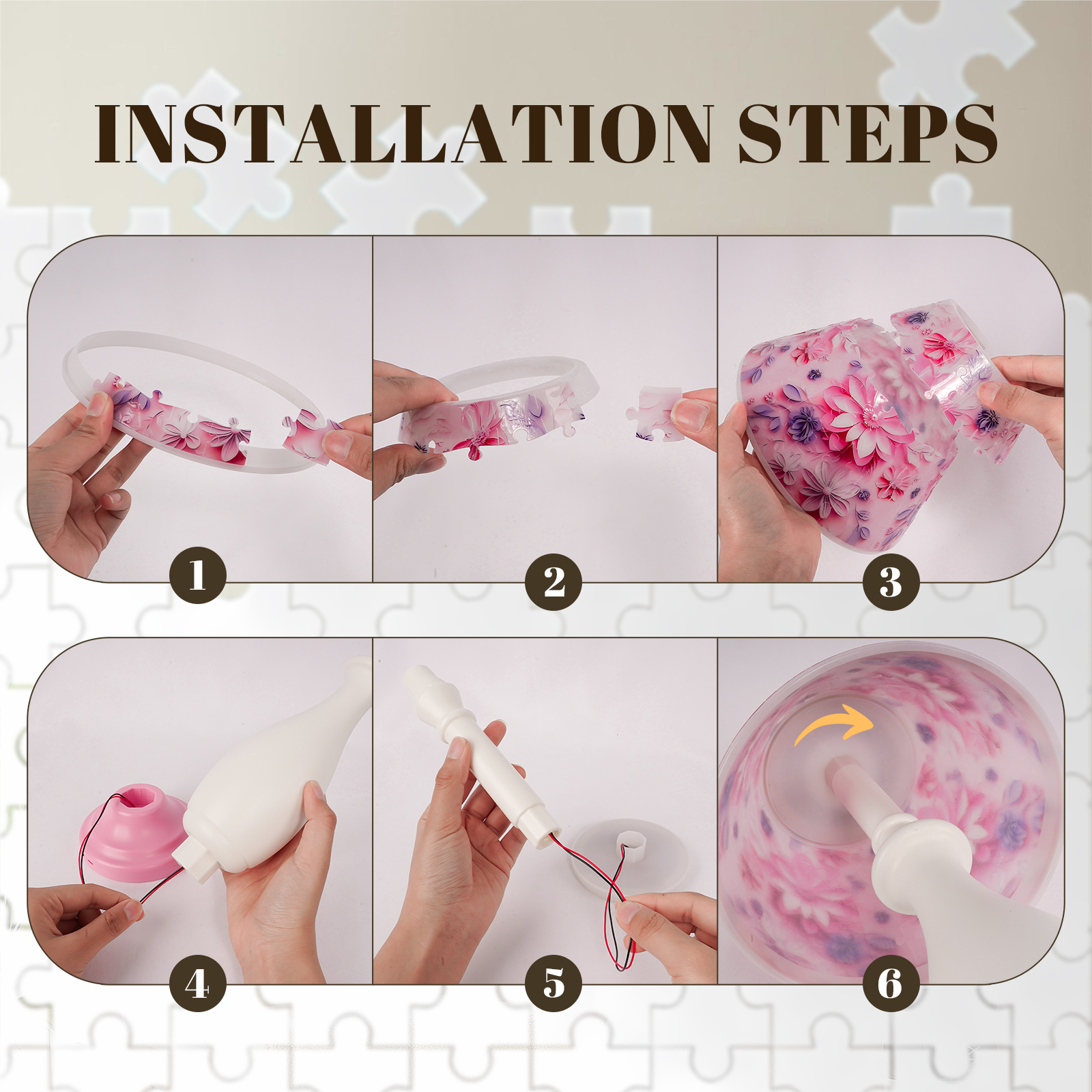 INSTALLATION STEPS

1

2

3

4

5

6