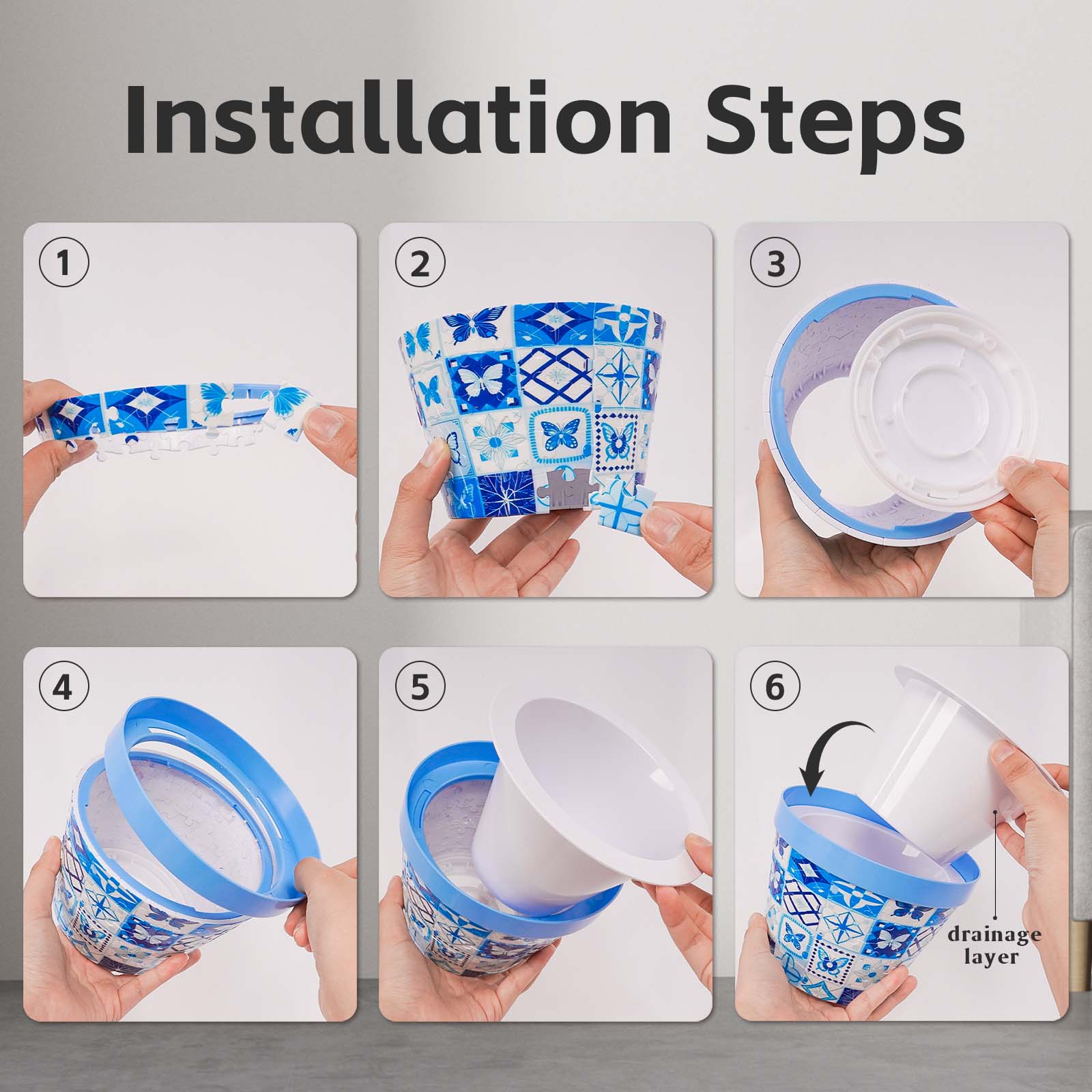 Installation Steps

①

②

③

④

⑤

⑥

drainage layer