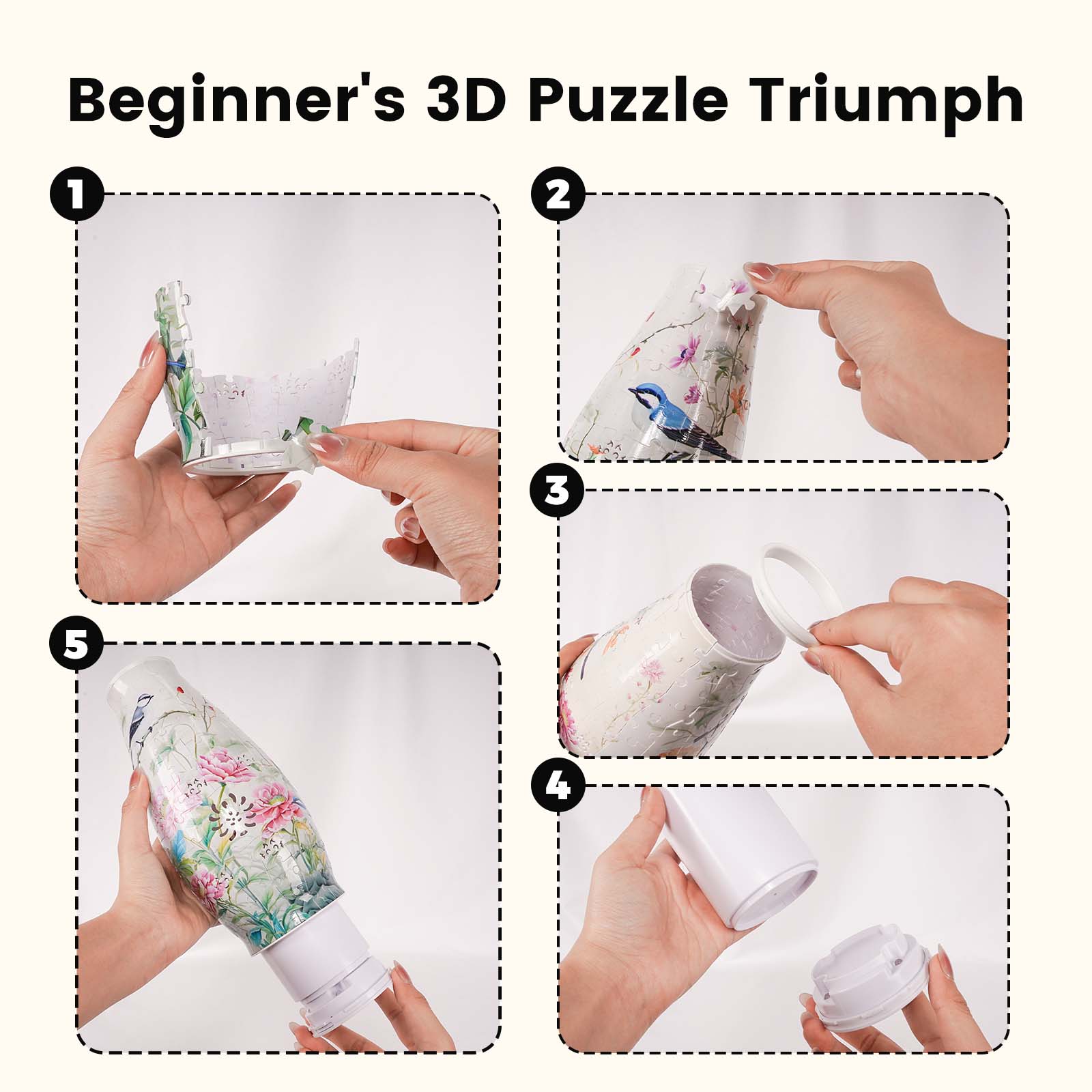 Beginner's 3D Puzzle Triumph

1

2

3

5

4