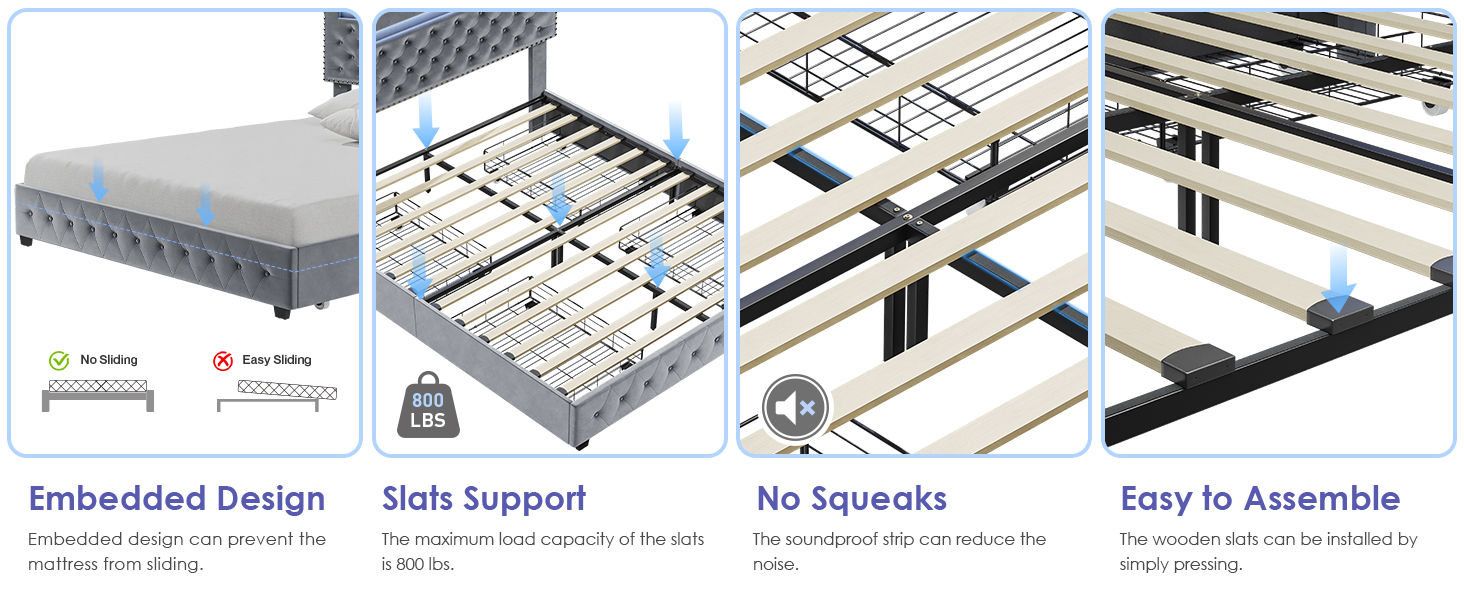 No Sliding

Easy Sliding

Embedded Design

Embedded design can prevent the mattress from sliding.

800 LBS

Slats Support

The maximum load capacity of the slats is 800 lbs.

No Squeaks

The soundproof strip can reduce the noise.

Easy to Assemble

The wooden slats can be installed by simply pressing.