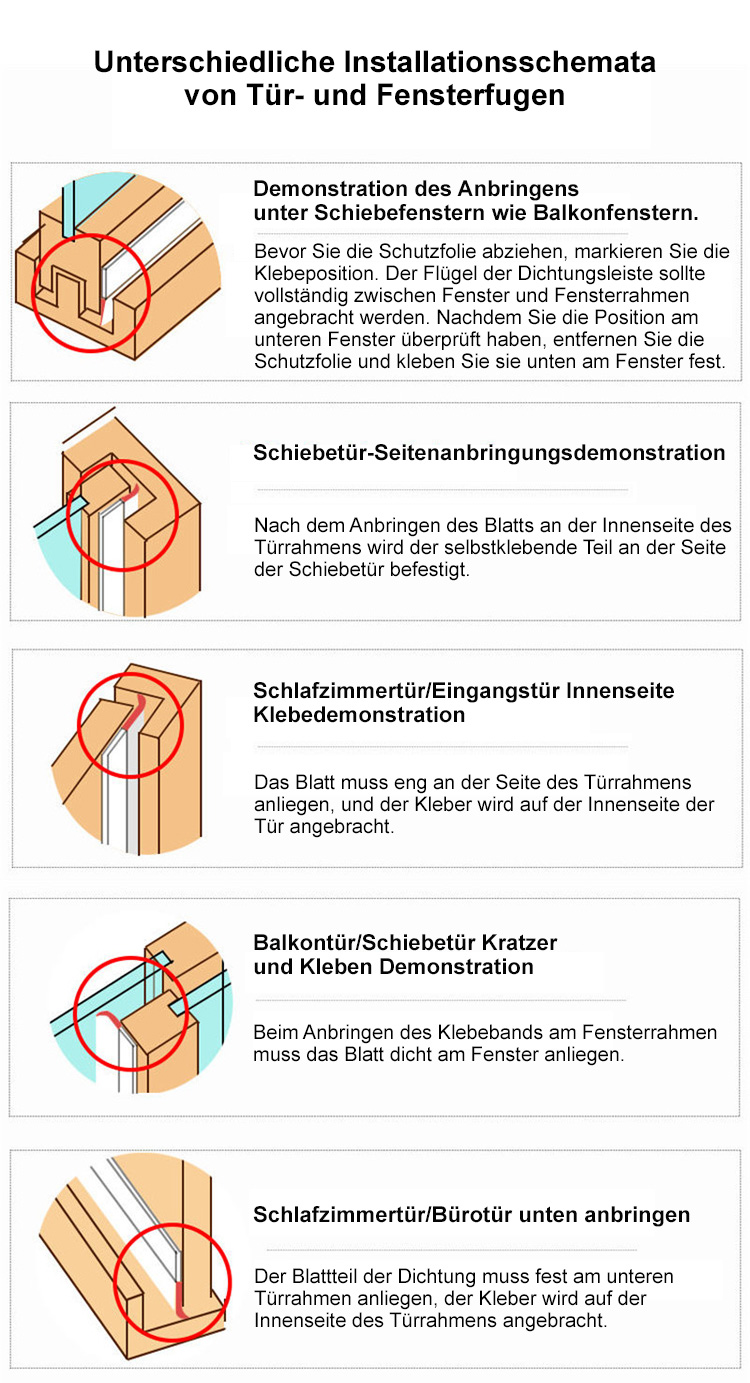 Unterschiedliche Installationsschemata von Tür- und Fensterfugen

Demonstration des Anbringens unter Schiebefenstern wie Balkonfenstern.

Bevor Sie die Schutzfolie abziehen, markieren Sie die Klebeposition. Der Flügel der Dichtungsleiste sollte vollständig zwischen Fenster und Fensterrahmen angebracht werden. Nachdem Sie die Position am unteren Fenster überprüft haben, entfernen Sie die Schutzfolie und kleben Sie sie unten am Fenster fest.

Schiebetür-Seitenanbringungsdemonstration

Nach dem Anbringen des Blatts an der Innenseite des Türrahmens wird der selbstklebende Teil an der Seite der Schiebetür befestigt.

Schlafzimmertür/Eingangstür Innenseite Klebedemonstration

Das Blatt muss eng an der Seite des Türrahmens anliegen, und der Kleber wird auf der Innenseite der Tür angebracht.

Balkontür/Schiebetür Kratzer und Kleben Demonstration

Beim Anbringen des Klebebands am Fensterrahmen muss das Blatt dicht am Fenster anliegen.

Schlafzimmertür/Bürotür unten anbringen

Der Blattteil der Dichtung muss fest am unteren Türrahmen anliegen, der Kleber wird auf der Innenseite des Türrahmens angebracht.