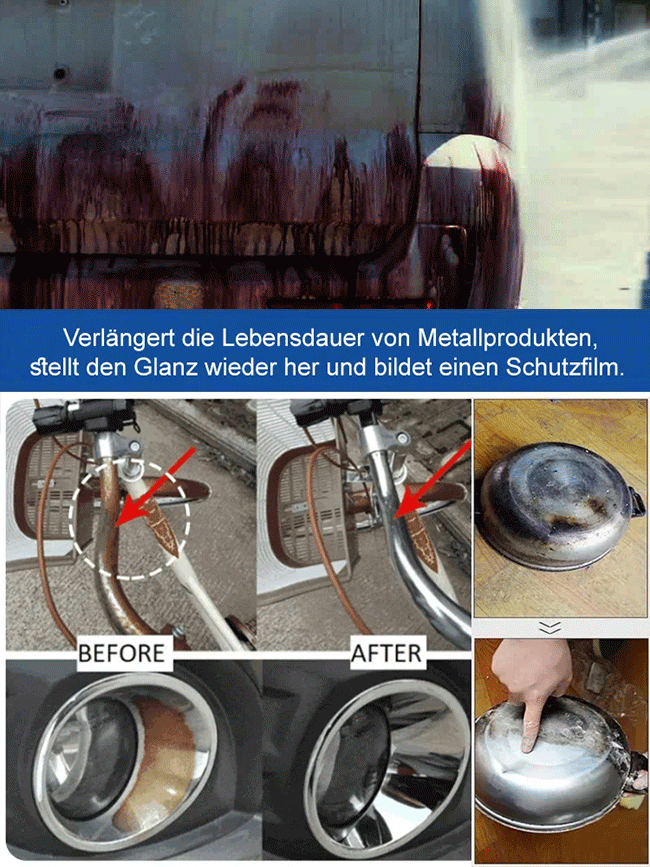 Verlängert die Lebensdauer von Metallprodukten, stellt den Glanz wieder her und bildet einen Schutzfilm.

BEFORE

AFTER