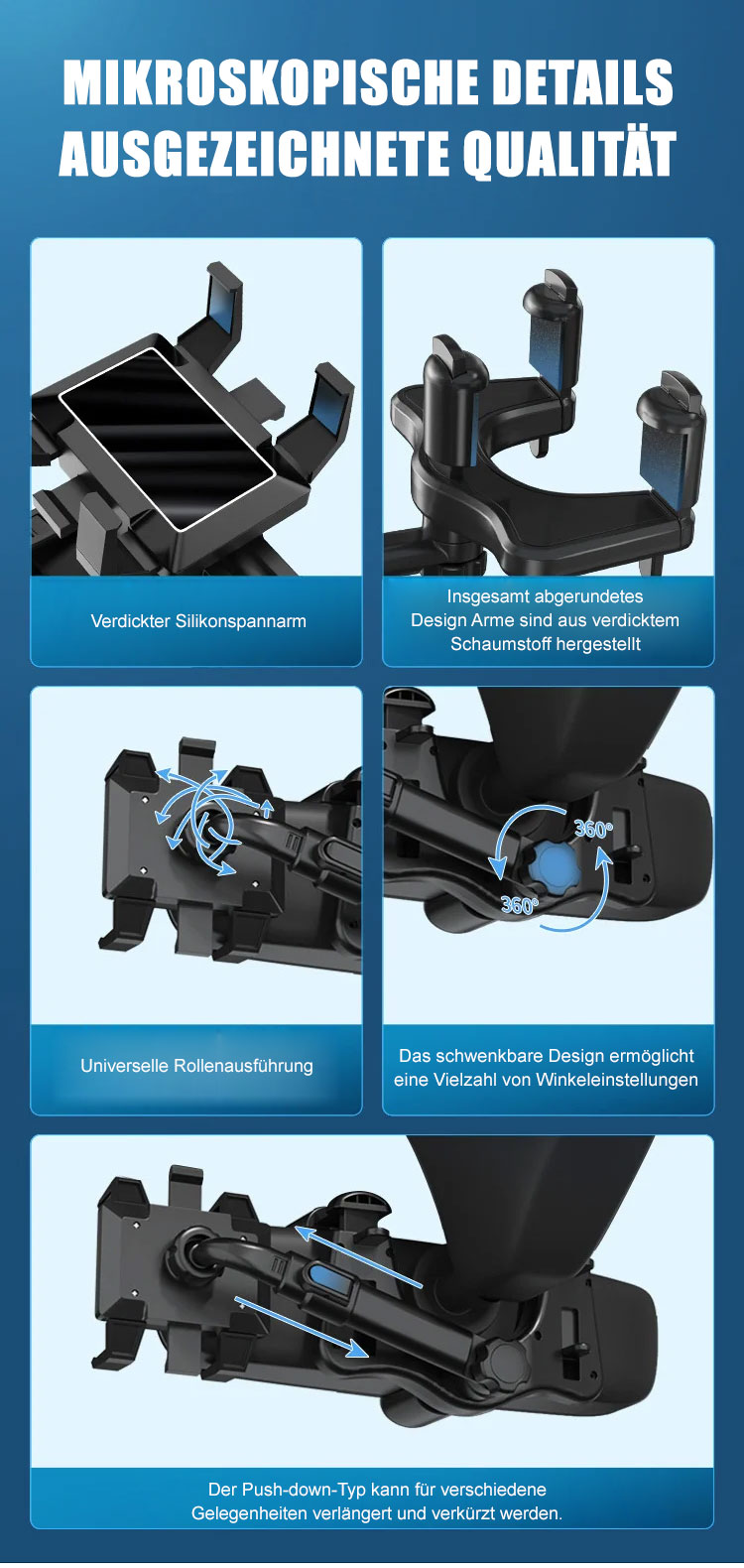 MIKROSKOPISCHE DETAILS AUSGEZEICHNETE QUALITÄT

Verdickter Silikonspannarm

Insgesamt abgerundetes Design Arme sind aus verdicktem Schaumstoff hergestellt

360°

360°

Universelle Rollenausführung

Das schwenkbare Design ermöglicht eine Vielzahl von Winkeleinstellungen

Der Push-down-Typ kann für verschiedene Gelegenheiten verlängert und verkürzt werden.