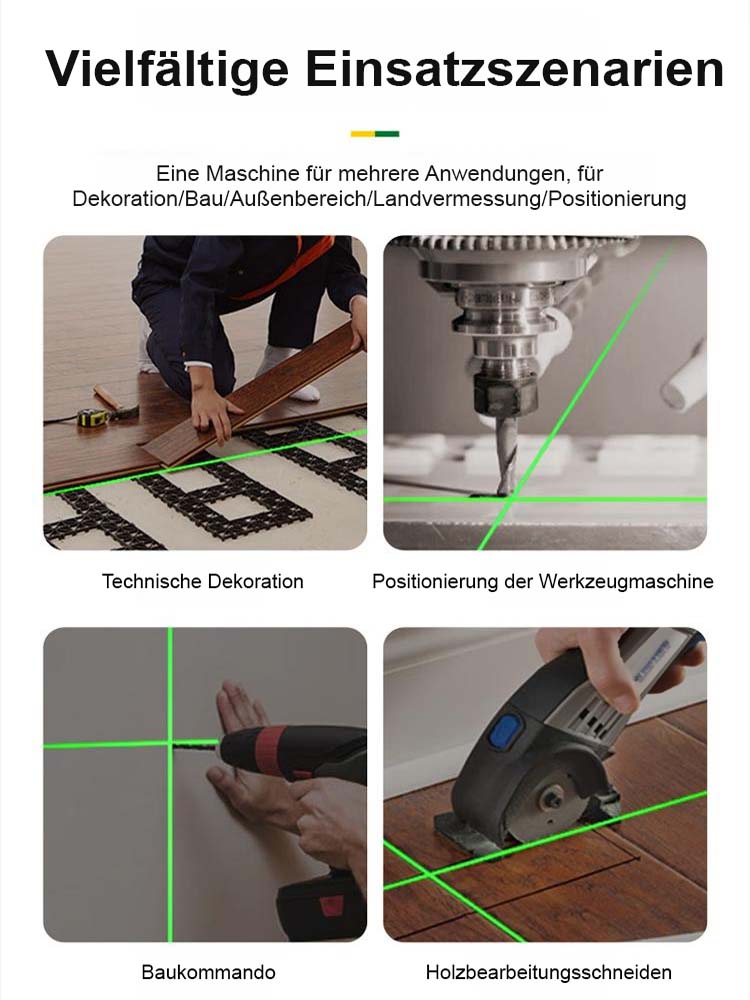 Vielfältige Einsatzszenarien

Eine Maschine für mehrere Anwendungen, für Dekoration/Bau/Außenbereich/Landvermessung/Positionierung

Technische Dekoration

Positionierung der Werkzeugmaschine

Baukommando

Holzbearbeitungsschneiden