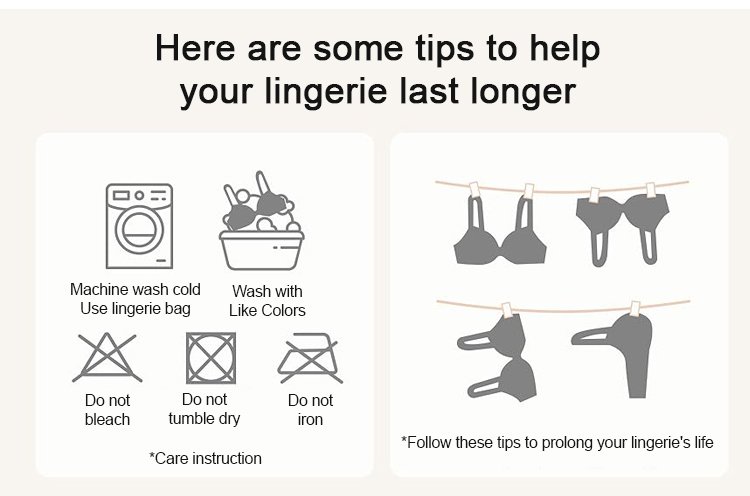 Here are some tips to help your lingerie last longer

Machine wash cold
Use lingerie bag

Wash with
Like Colors

Do not
bleach

Do not
tumble dry

Do not
iron

*Care instruction

*Follow these tips to prolong your lingerie's life