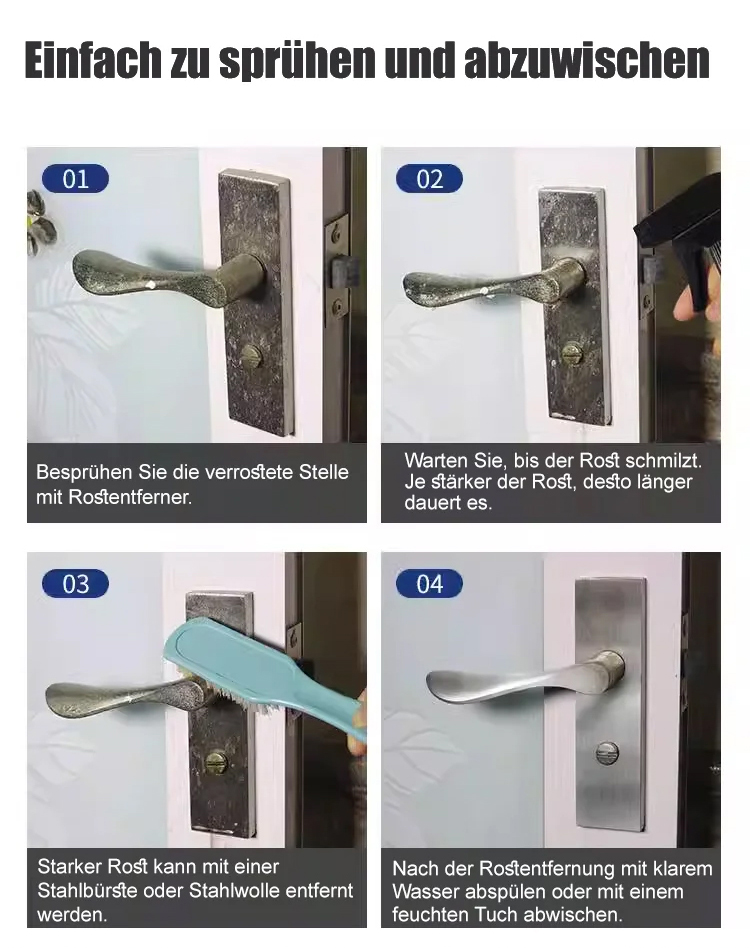 Einfach zu sprühen und abzuwischen

01

Besprühen Sie die verrostete Stelle mit Rostentferner.

02

Warten Sie, bis der Rost schmilzt. Je stärker der Rost, desto länger dauert es.

03

Starker Rost kann mit einer Stahlbürste oder Stahlwolle entfernt werden.

04

Nach der Rostentfernung mit klarem Wasser abspülen oder mit einem feuchten Tuch abwischen.