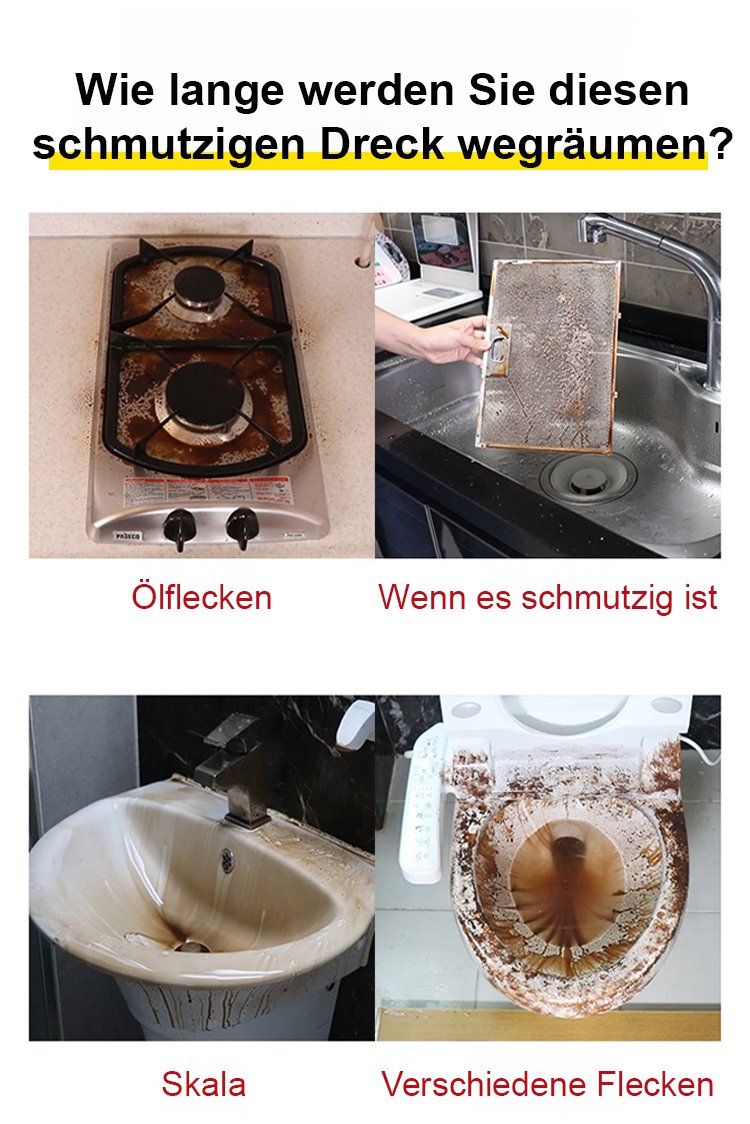 Wie lange werden Sie diesen schmutzigen Dreck wegräumen?

PASECO

Ölflecken

Wenn es schmutzig ist

Skala

Verschiedene Flecken