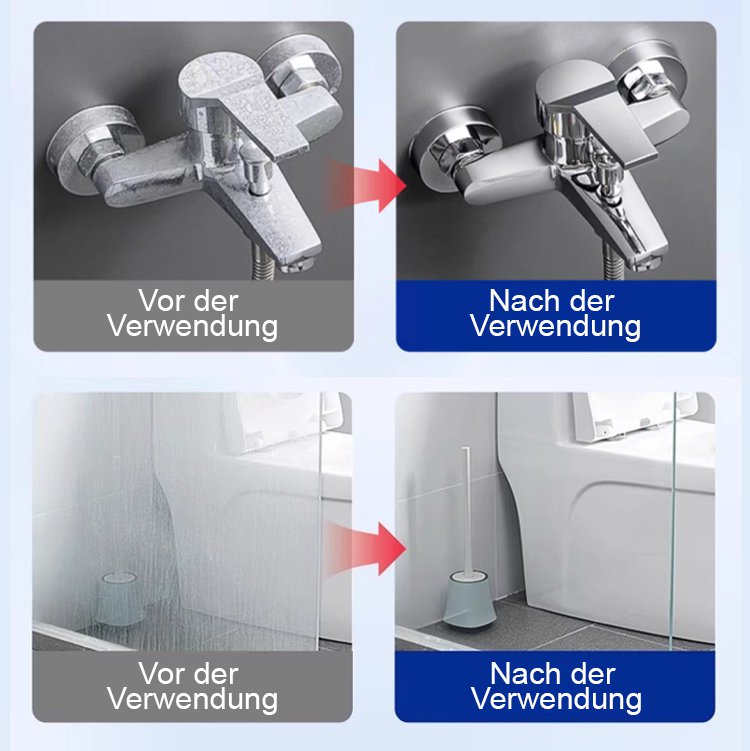 Vor der Verwendung

Nach der Verwendung

Vor der Verwendung

Nach der Verwendung