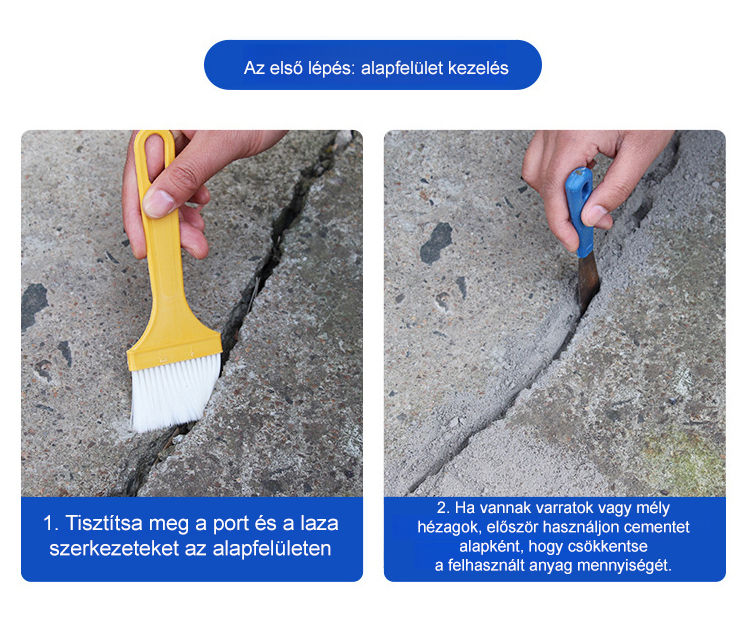 Az első lépés: alapfelület kezelés

1. Tisztítsa meg a port és a laza szerkezeteket az alapfelületen

2. Ha vannak varratok vagy mély hézagok, először használjon cementet alapként, hogy csökkentse a felhasznált anyag mennyiségét.