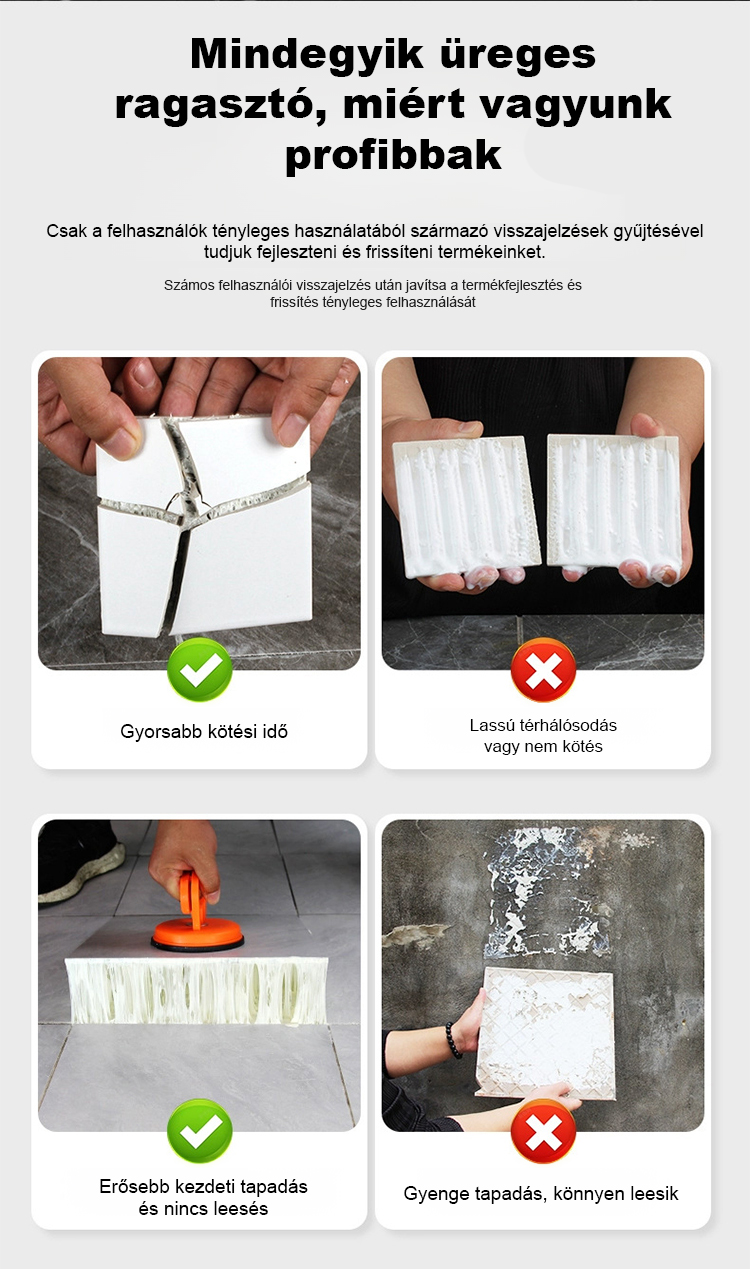 Mindegyik üreges ragasztó, miért vagyunk profibbak

Csak a felhasználók tényleges használatából származó visszajelzések gyűjtésével tudjuk fejleszteni és frissíteni termékeinket.

Számos felhasználói visszajelzés után javítsa a termékfejlesztés és frissítés tényleges felhasználását

Gyorsabb kötési idő

Lassú térhálósodás vagy nem kötés

Erősebb kezdeti tapadás és nincs leesés

Gyenge tapadás, könnyen leesik