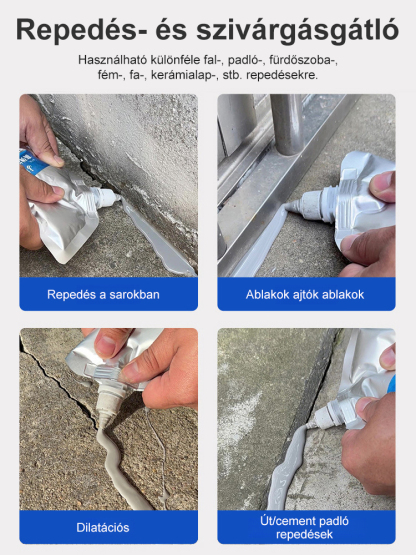 Repedés- és szivárgásgátló

Használható különféle fal-, padló-, fürdőszoba-, fém-, fa-, kerámialap-, stb. repedésekre.

Repedés a sarokban

Ablakok ajtók ablakok

Dilatációs

Út/cement padló repedések