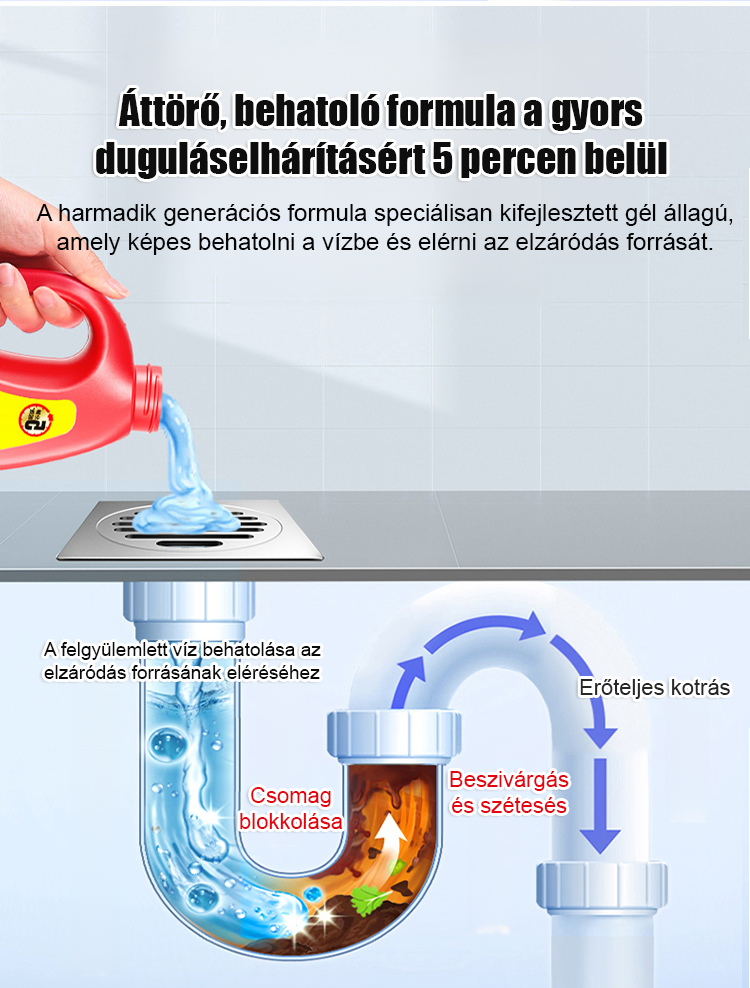 Áttörő, behatoló formula a gyors duguláselhárításért 5 percen belül

A harmadik generációs formula speciálisan kifejlesztett gél állagú, amely képes behatolni a vízbe és elérni az elzáródás forrását.

A felgyülemlett víz behatolása az elzáródás forrásának eléréséhez

Erőteljes kotrás

Csomag blokkolása

Beszivárgás és szétesés