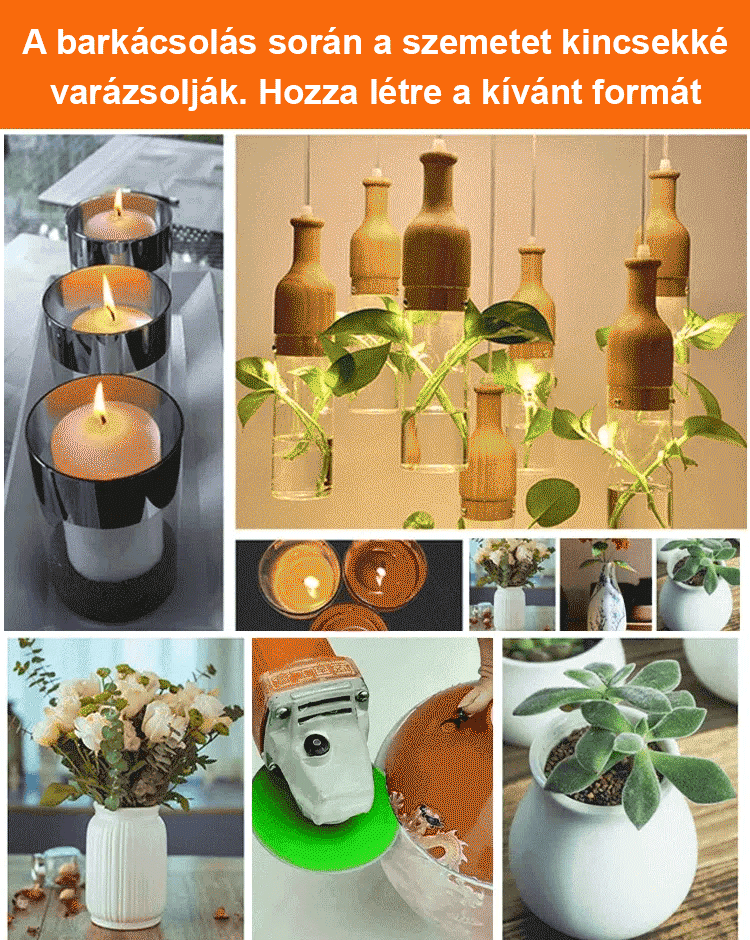 A barkácsolás során a szemetet kincsekké varázsolják. Hozza létre a kívánt formát