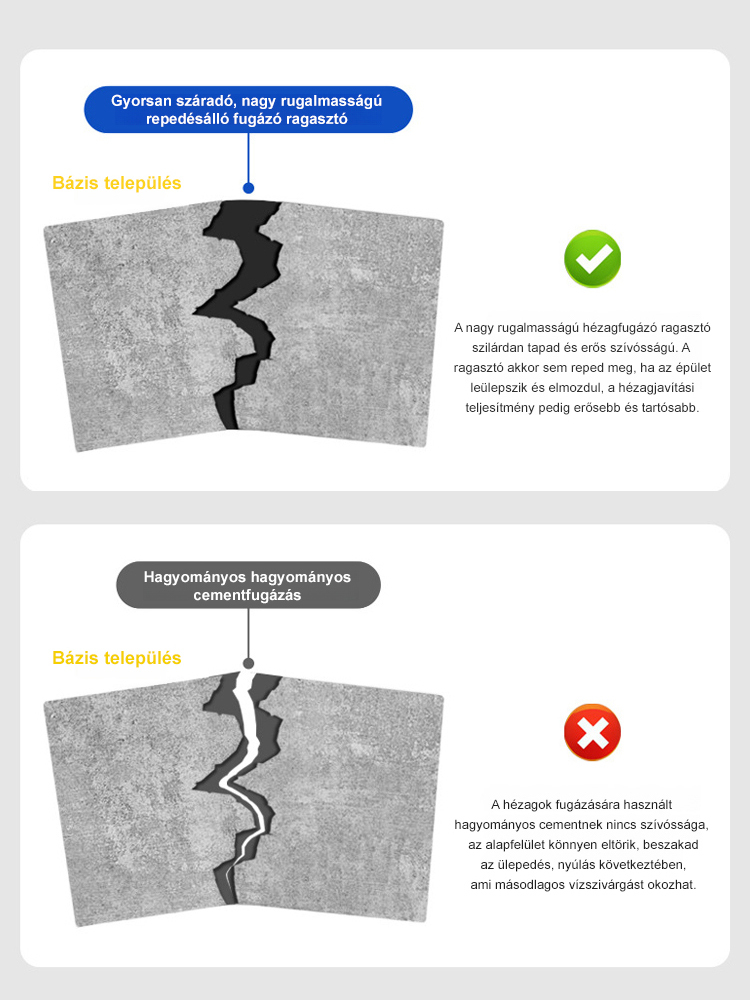 Gyorsan száradó, nagy rugalmasságú repedésálló fugázó ragasztó

Bázis település

A nagy rugalmasságú hézagfugázó ragasztó szilárdan tapad és erős szívósságú. A ragasztó akkor sem reped meg, ha az épület leülepszik és elmozdul, a hézagjavítási teljesítmény pedig erősebb és tartósabb.

Hagyományos hagyományos cementfugázás

Bázis település

A hézagok fugázására használt hagyományos cementnek nincs szívóssága, az alapfelület könnyen eltörik, beszakad az ülepedés, nyúlás következtében, ami másodlagos vízszivárgást okozhat.