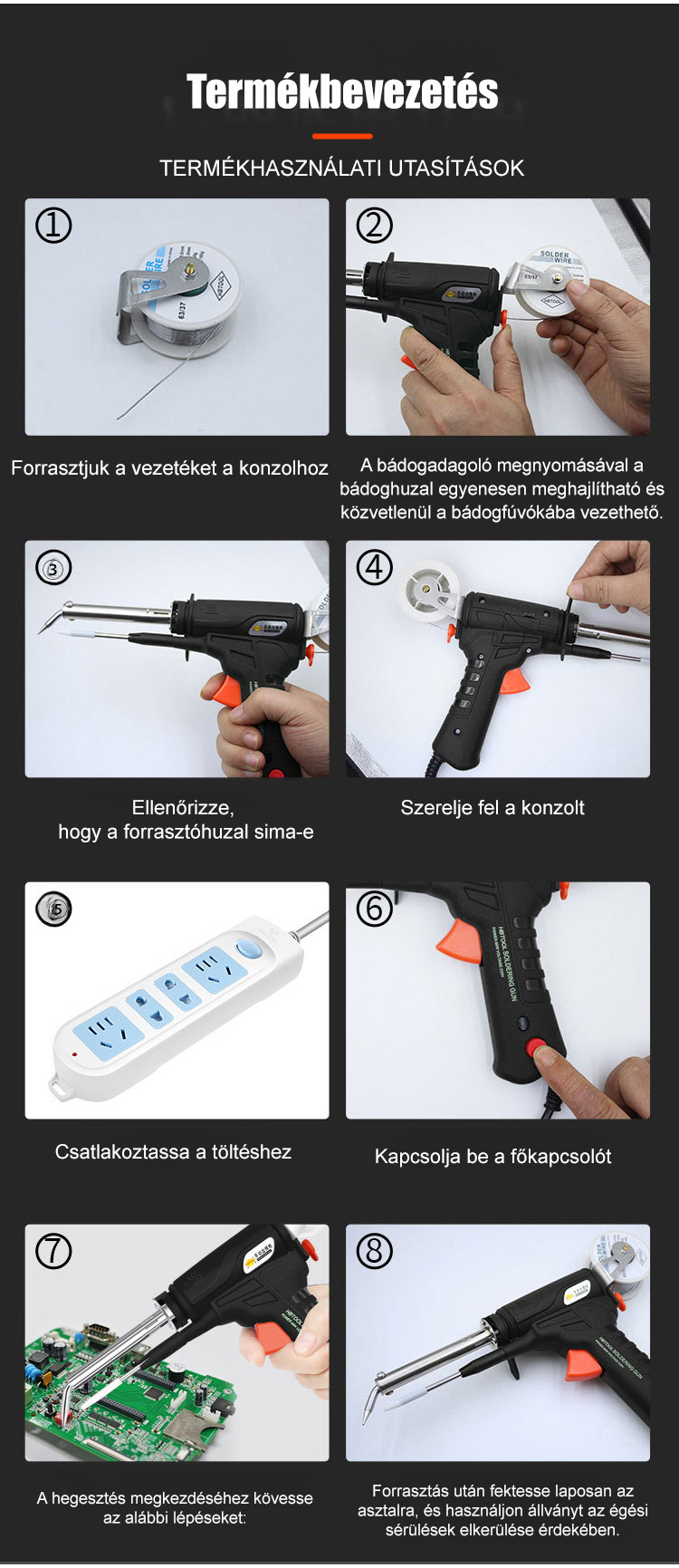 Termékbevezetés

TERMÉKHASZNÁLATI UTASÍTÁSOK

①

SOLDER WIRE

63/37

HBTOOL

Forrasztjuk a vezetéket a konzolhoz

②

SOLDER WIRE

63/37

HBTOOL

A bádogadagoló megnyomásával a bádoghuzal egyenesen meghajlítható és közvetlenül a bádogfúvókába vezethető.

③

Ellenőrizze, hogy a forrasztóhuzal sima-e

④

Szerelje fel a konzolt

⑤

Csatlakoztassa a töltéshez

⑥

HBTOOL SOLDERING GUN

Kapcsolja be a főkapcsolót

⑦

HBTOOL

A hegesztés megkezdéséhez kövesse az alábbi lépéseket:

⑧

HBTOOL SOLDERING GUN

Forrasztás után fektesse laposan az asztalra, és használjon állványt az égési sérülések elkerülése érdekében.