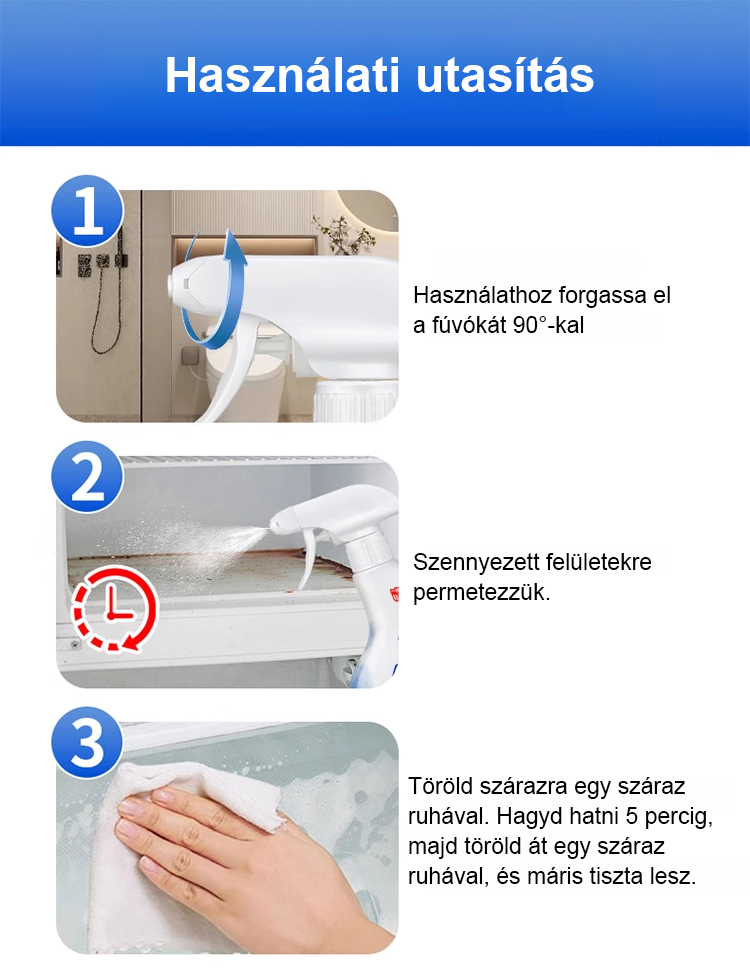 Használati utasítás

1

Használathoz forgassa el a fúvókát 90°-kal

2

Szennyezett felületekre permetezzük.

3

Töröld szárazra egy száraz ruhával. Hagyd hatni 5 percig, majd töröld át egy száraz ruhával, és máris tiszta lesz.