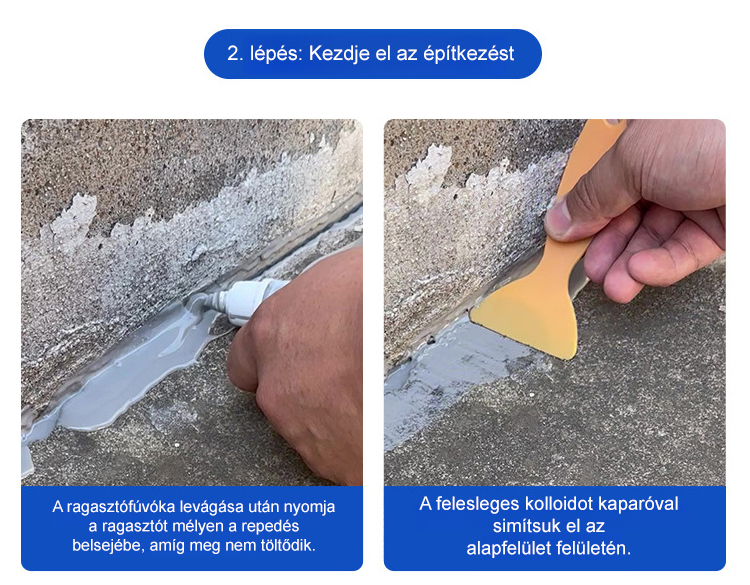 2. lépés: Kezdje el az építkezést

A ragasztófúvóka levágása után nyomja a ragasztót mélyen a repedés belsejébe, amíg meg nem töltődik.

A felesleges kolloidot kaparóval simítsuk el az alapfelület felületén.