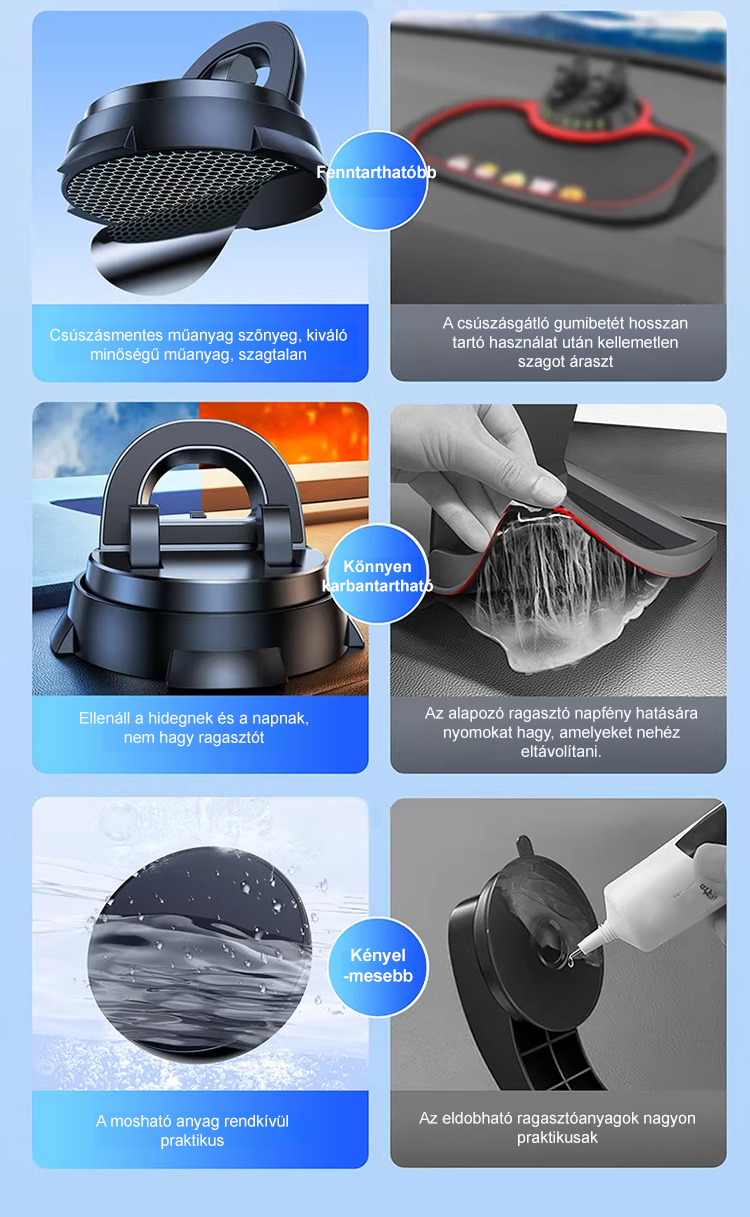 Fenntarthatóbb

Csúszásmentes műanyag szőnyeg, kiváló minőségű műanyag, szagtalan

A csúszásgátló gumibetét hosszan tartó használat után kellemetlen szagot áraszt

Könnyen karbantartható

Ellenáll a hidegnek és a napnak, nem hagy ragasztót

Az alapozó ragasztó napfény hatására nyomokat hagy, amelyeket nehéz eltávolítani.

Kényel -mesebb

A mosható anyag rendkívül praktikus

Az eldobható ragasztóanyagok nagyon praktikusak