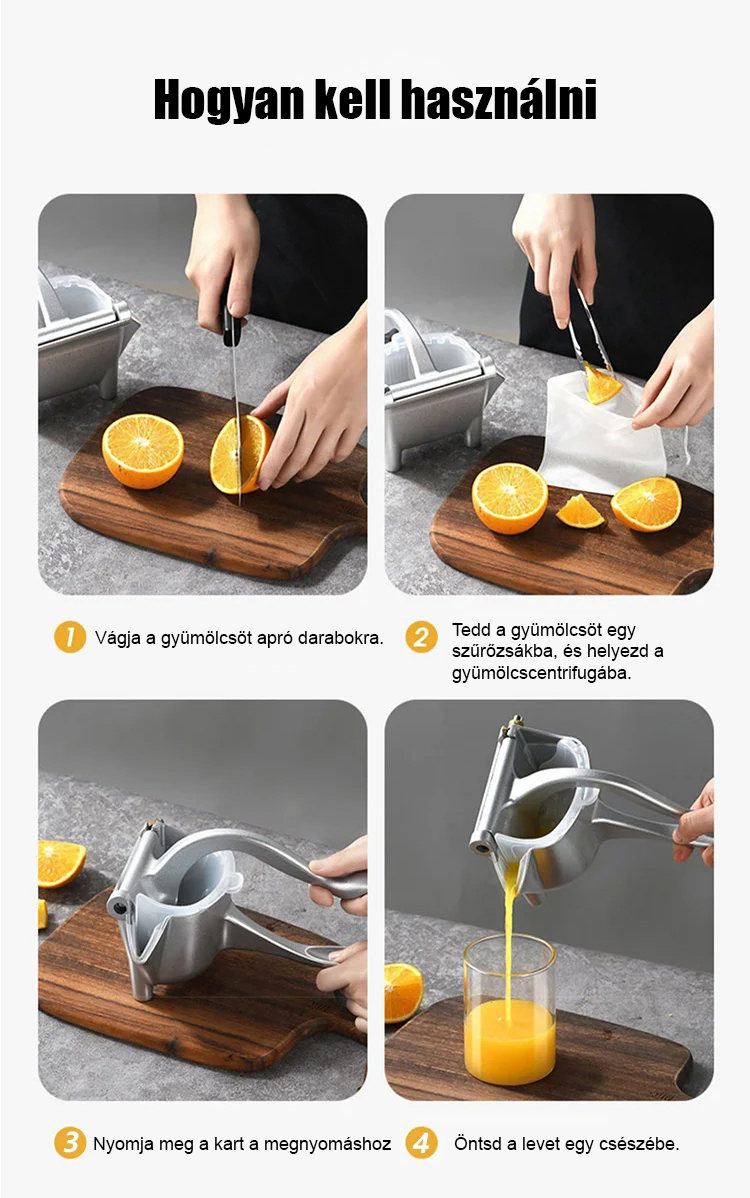 Hogyan kell használni

1 Vágja a gyümölcsöt apró darabokra.

2 Tedd a gyümölcsöt egy szűrőzsákba, és helyezd a gyümölcscentrifugába.

3 Nyomja meg a kart a megnyomáshoz

4 Öntsd a levet egy csészébe.