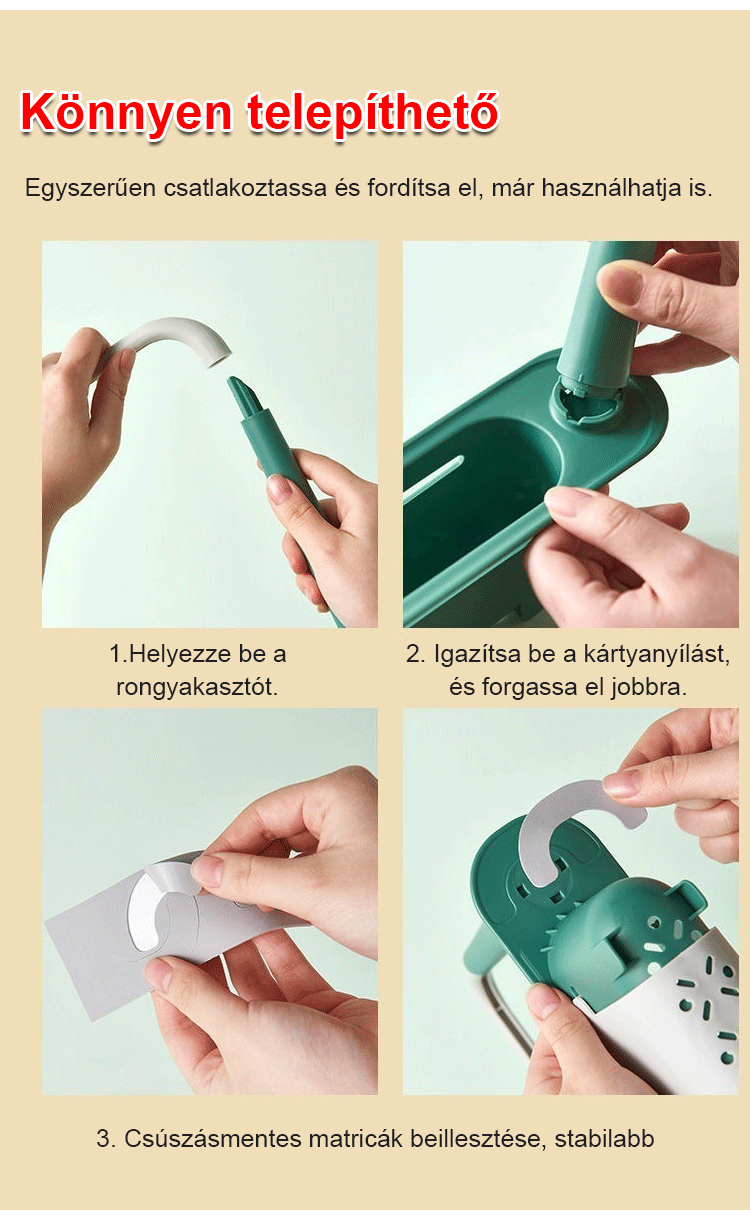 Könnyen telepíthető

Egyszerűen csatlakoztassa és fordítsa el, már használhatja is.

1.Helyezze be a rongyakasztót.

2. Igazítsa be a kártyanyílást, és forgassa el jobbra.

3. Csúszásmentes matricák beillesztése, stabilabb