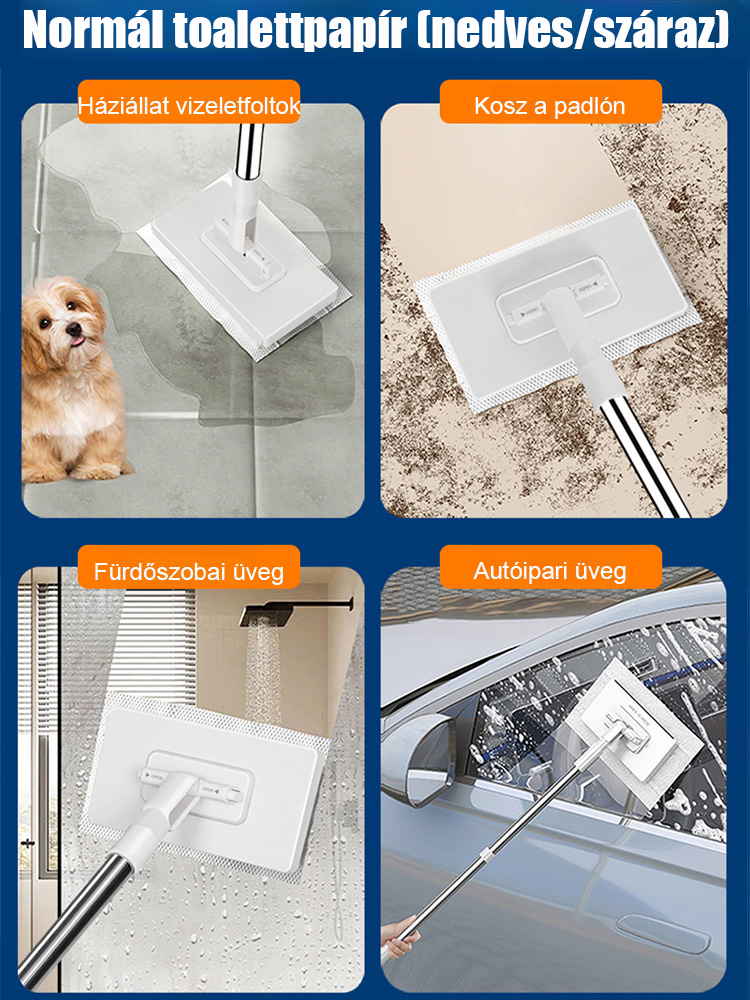 Normál toalettpapír (nedves/száraz)

Háziállat vizeletfoltok

Kosz a padlón

Fürdőszobai üveg

Autóipari üveg