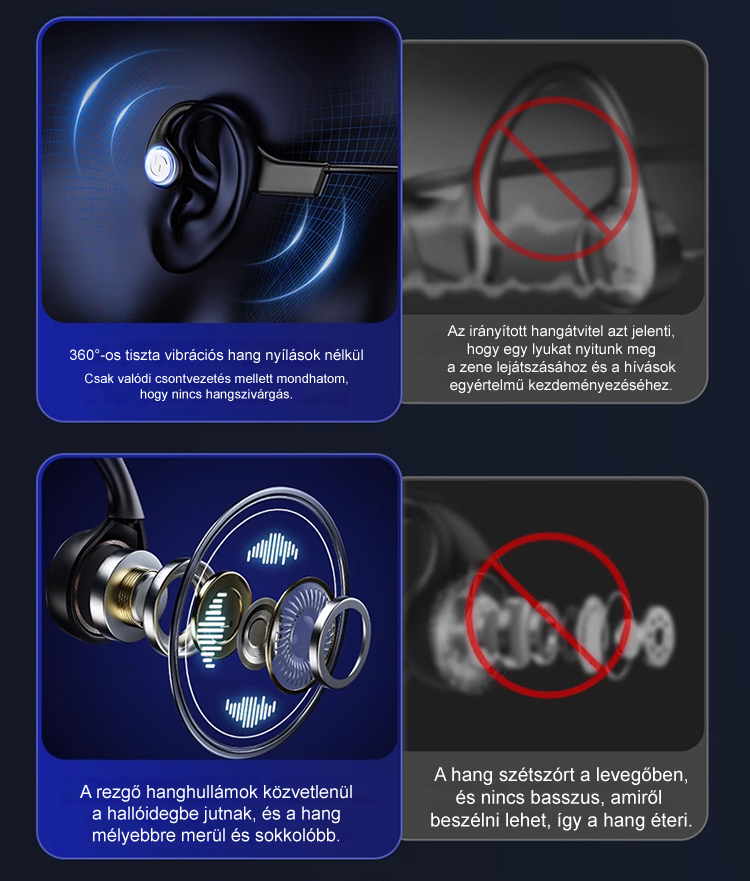 360°-os tiszta vibrációs hang nyílások nélkül
Csak valódi csontvezetés mellett mondhatom, hogy nincs hangszivárgás.

Az irányított hangátvitel azt jelenti, hogy egy lyukat nyitunk meg a zene lejátszásához és a hívások egyértelmű kezdeményezéséhez.

A rezgő hanghullámok közvetlenül a hallóidegbe jutnak, és a hang mélyebbre merül és sokkolóbb.

A hang szétszórt a levegőben, és nincs basszus, amiről beszélni lehet, így a hang éteri.