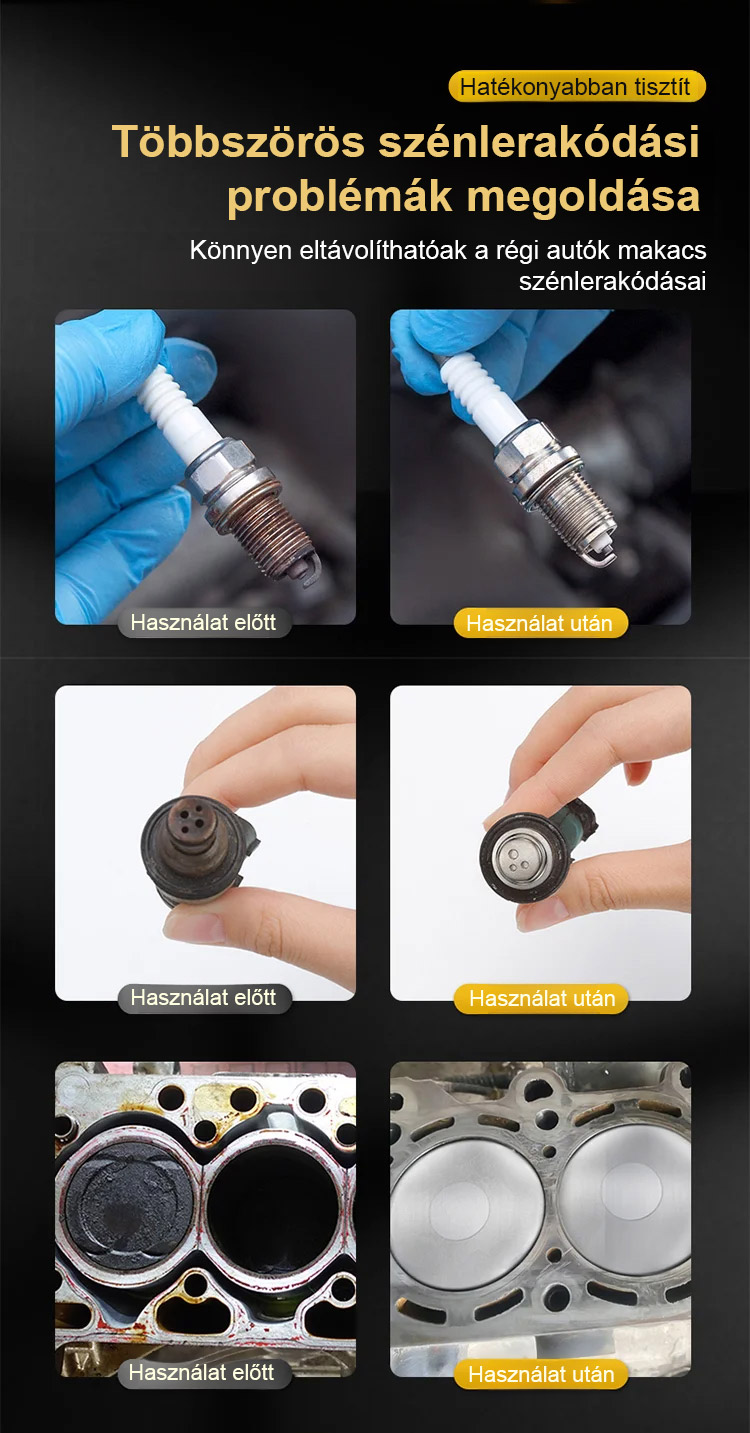 Hatékonyabban tisztít

Többszörös szénlerakódási problémák megoldása

Könnyen eltávolíthatóak a régi autók makacs szénlerakódásai

Használat előtt

Használat után

Használat előtt

Használat után

Használat előtt

Használat után