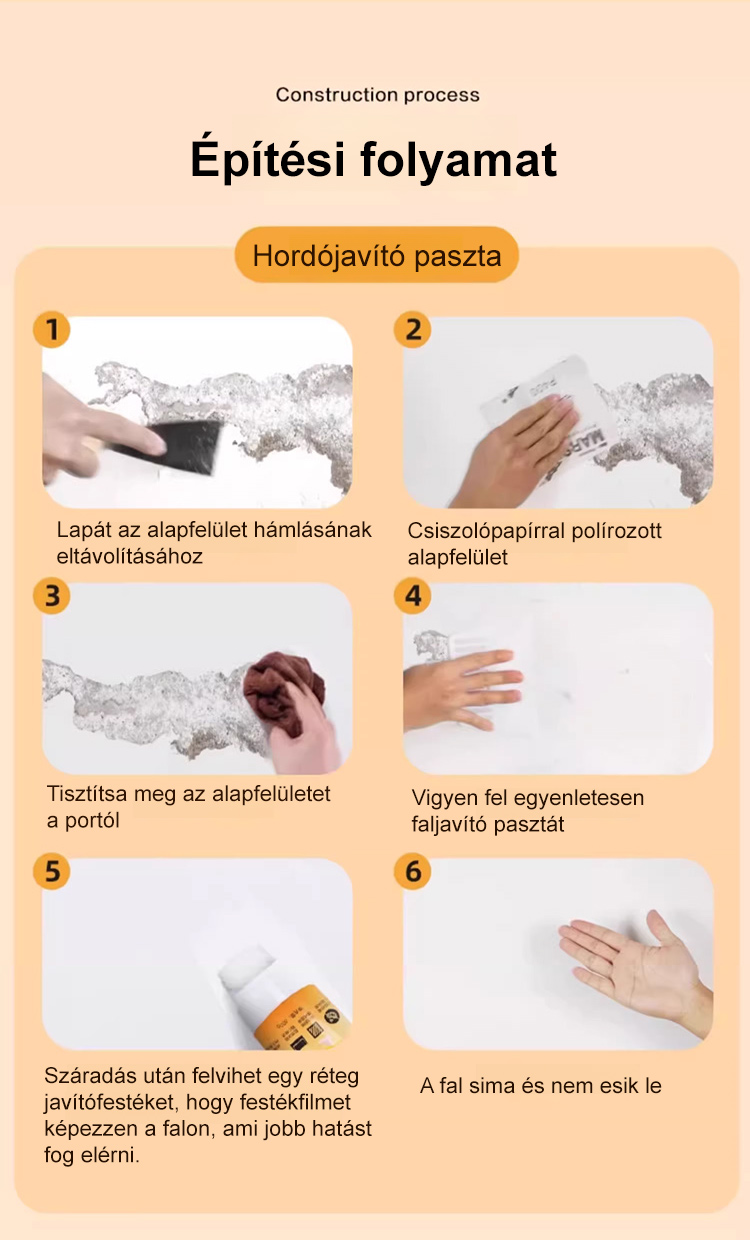 Construction process

Építési folyamat

Hordójavító paszta

1

Lapát az alapfelület hámlásának eltávolításához

2

Csiszolópapírral polírozott alapfelület

3

Tisztítsa meg az alapfelületet a portól

4

Vigyen fel egyenletesen faljavító pasztát

5

Száradás után felvihet egy réteg javítófestéket, hogy festékfilmet képezzen a falon, ami jobb hatást fog elérni.

6

A fal sima és nem esik le