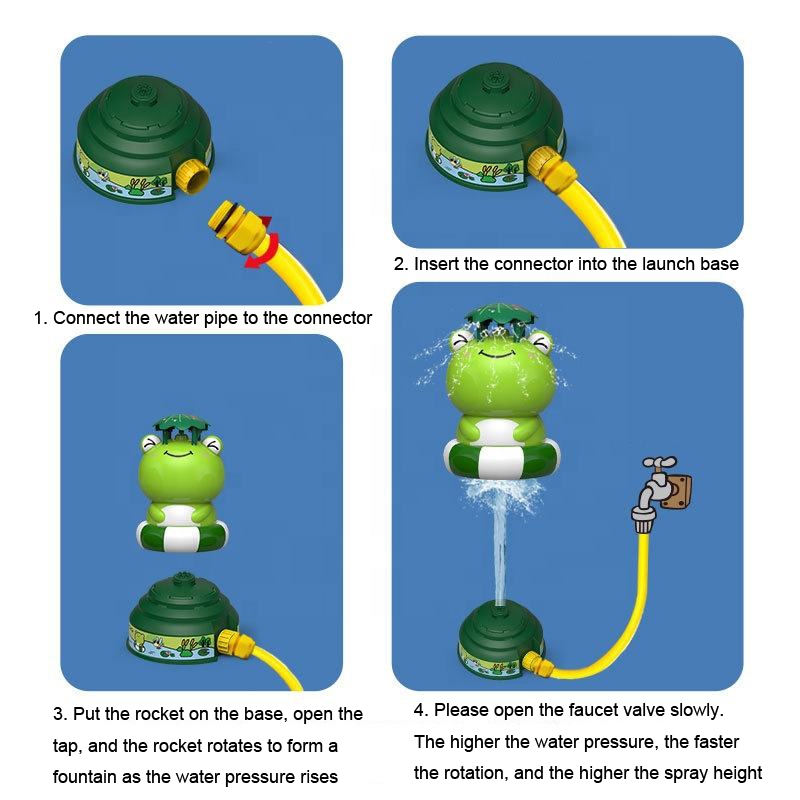 1. Connect the water pipe to the connector

2. Insert the connector into the launch base

3. Put the rocket on the base, open the tap, and the rocket rotates to form a fountain as the water pressure rises

4. Please open the faucet valve slowly. The higher the water pressure, the faster the rotation, and the higher the spray height