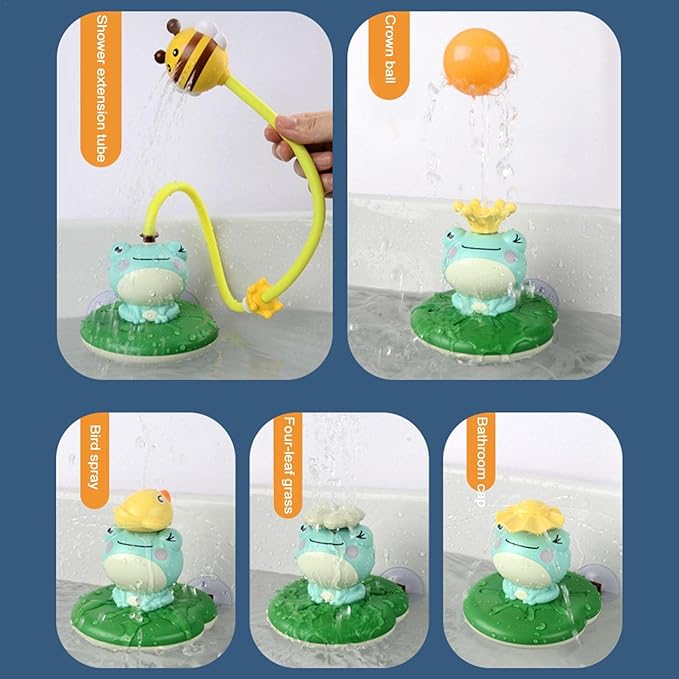 Shower extension tube

Crown ball

Bird spray

Four-leaf grass

Bathroom cap