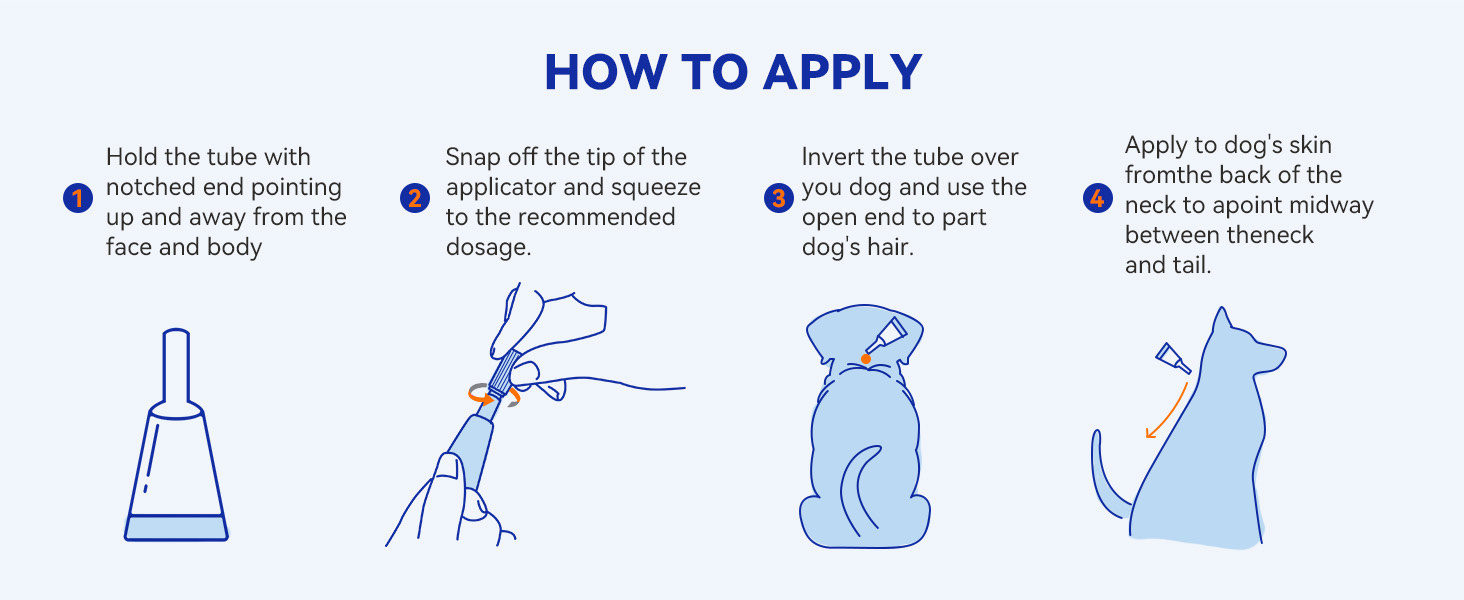 HOW TO APPLY

1 Hold the tube with notched end pointing up and away from the face and body

2 Snap off the tip of the applicator and squeeze to the recommended dosage.

3 Invert the tube over you dog and use the open end to part dog's hair.

4 Apply to dog's skin fromthe back of the neck to apoint midway between theneck and tail.