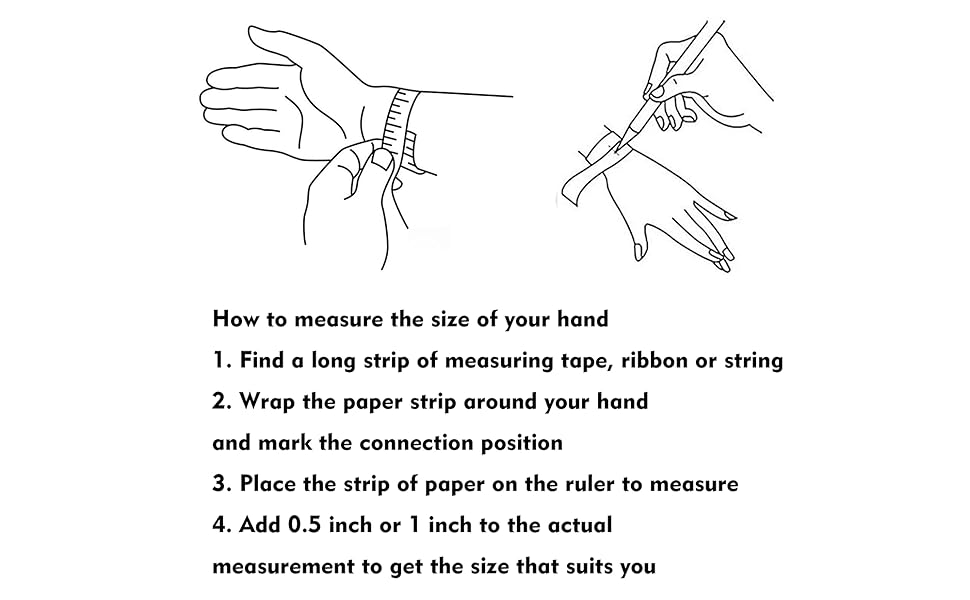 How to measure the size of your hand

1. Find a long strip of measuring tape, ribbon or string

2. Wrap the paper strip around your hand and mark the connection position

3. Place the strip of paper on the ruler to measure

4. Add 0.5 inch or 1 inch to the actual measurement to get the size that suits you