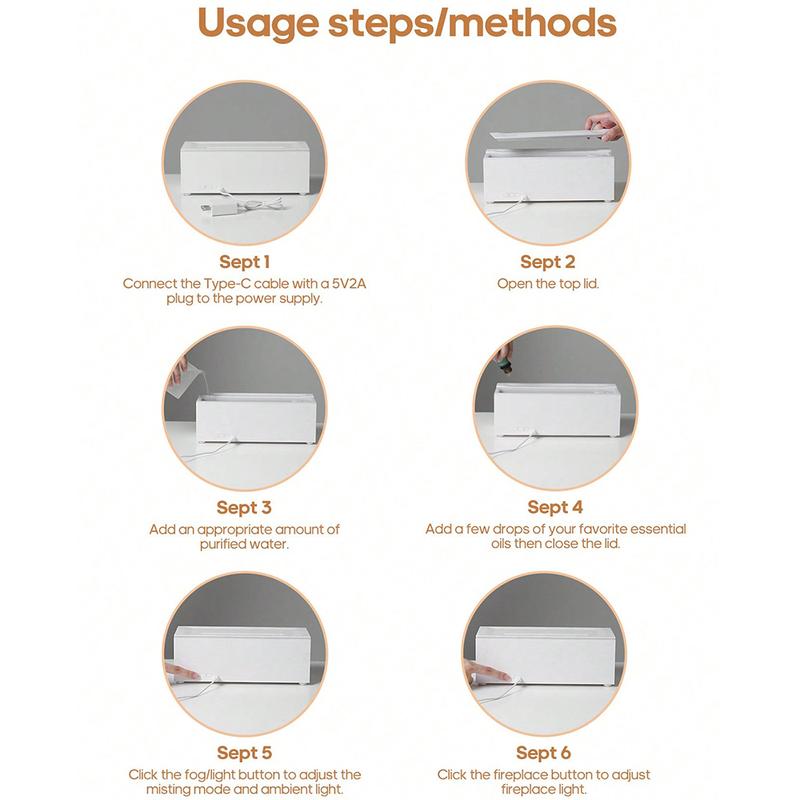 Usage steps/methods

Sept 1
Connect the Type-C cable with a 5V2A plug to the power supply.

Sept 2
Open the top lid.

Sept 3
Add an appropriate amount of purified water.

Sept 4
Add a few drops of your favorite essential oils then close the lid.

Sept 5
Click the fog/light button to adjust the misting mode and ambient light.

Sept 6
Click the fireplace button to adjust fireplace light.