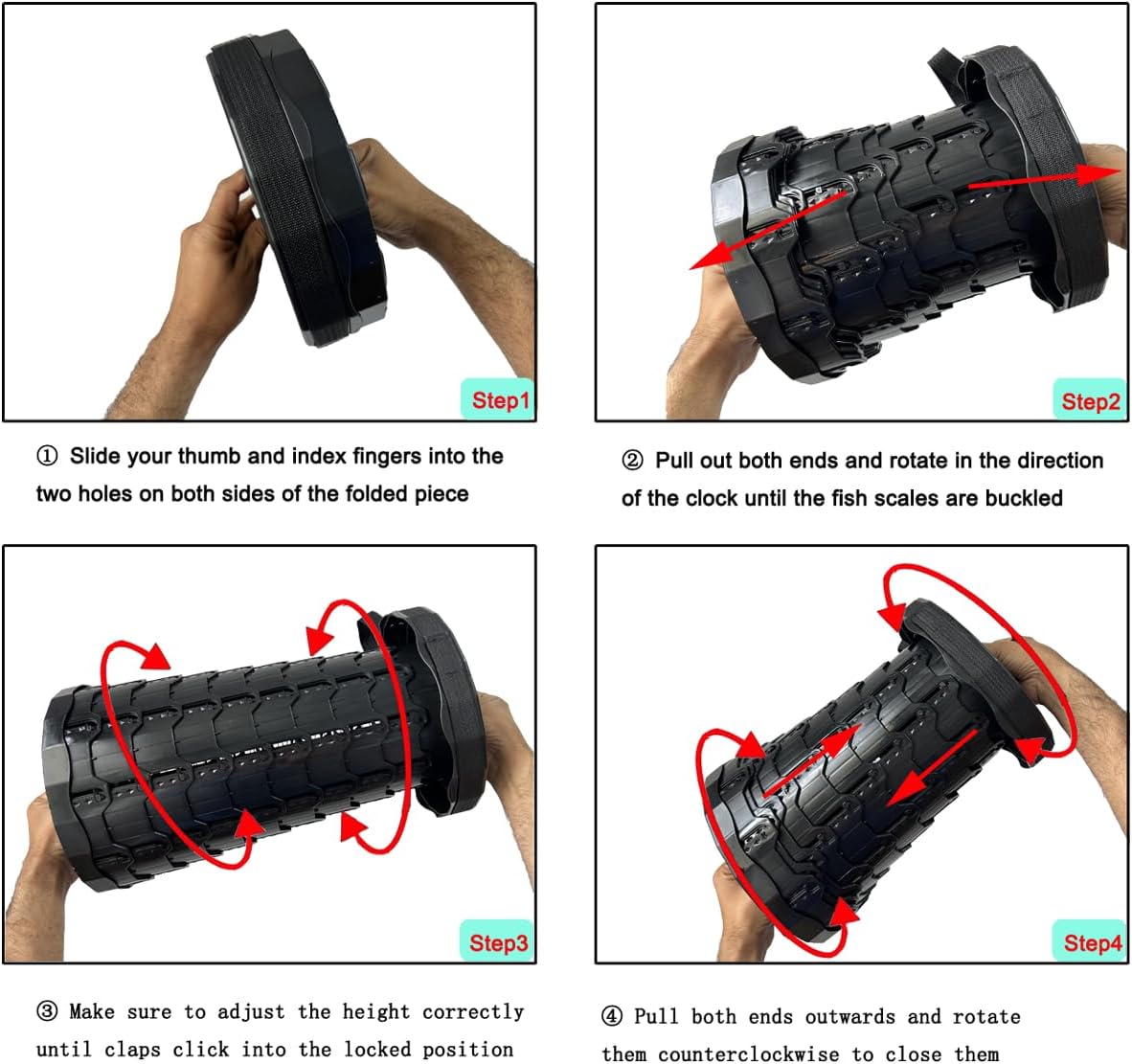 Step1

① Slide your thumb and index fingers into the two holes on both sides of the folded piece

Step2

② Pull out both ends and rotate in the direction of the clock until the fish scales are buckled

Step3

③ Make sure to adjust the height correctly until claps click into the locked position

Step4

④ Pull both ends outwards and rotate them counterclockwise to close them