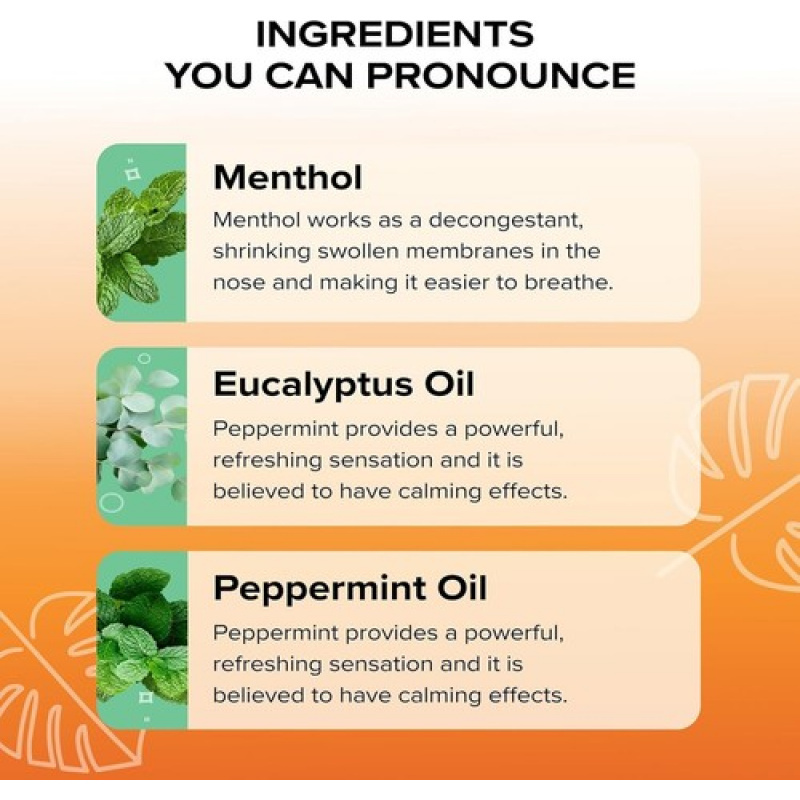 INGREDIENTS
YOU CAN PRONOUNCE

Menthol
Menthol works as a decongestant, shrinking swollen membranes in the nose and making it easier to breathe.

Eucalyptus Oil
Peppermint provides a powerful, refreshing sensation and it is believed to have calming effects.

Peppermint Oil
Peppermint provides a powerful, refreshing sensation and it is believed to have calming effects.