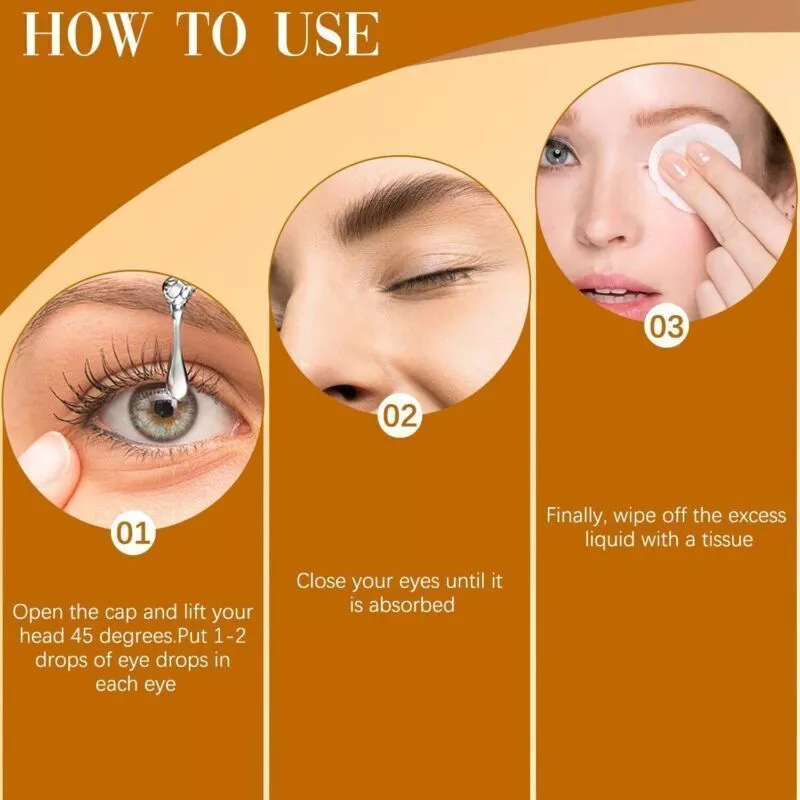 HOW TO USE

01

Open the cap and lift your head 45 degrees.Put 1-2 drops of eye drops in each eye

02

Close your eyes until it is absorbed

03

Finally, wipe off the excess liquid with a tissue