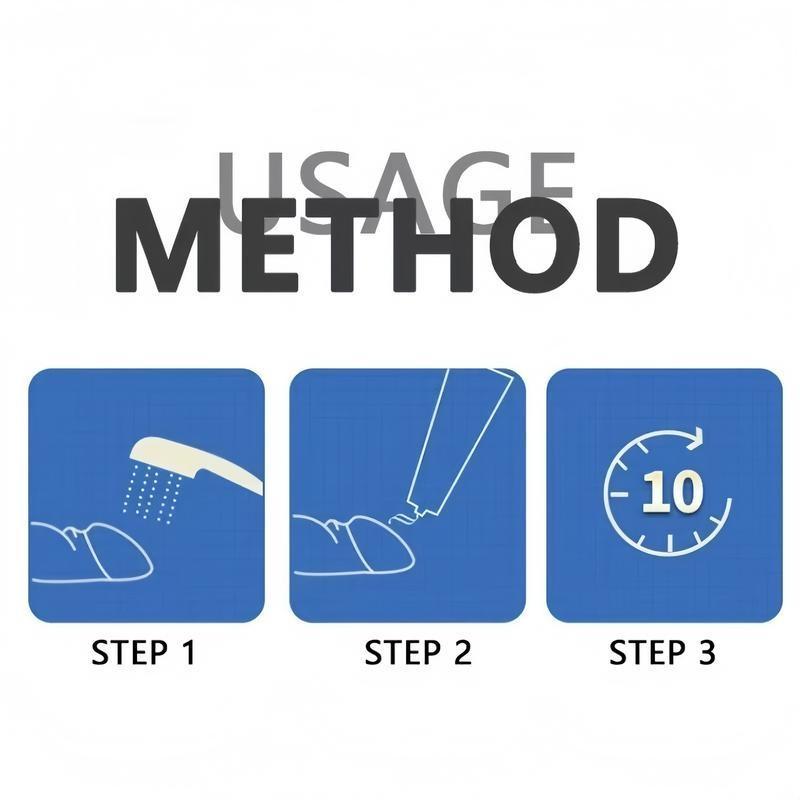 USAGE
METHOD

10

STEP 1

STEP 2

STEP 3