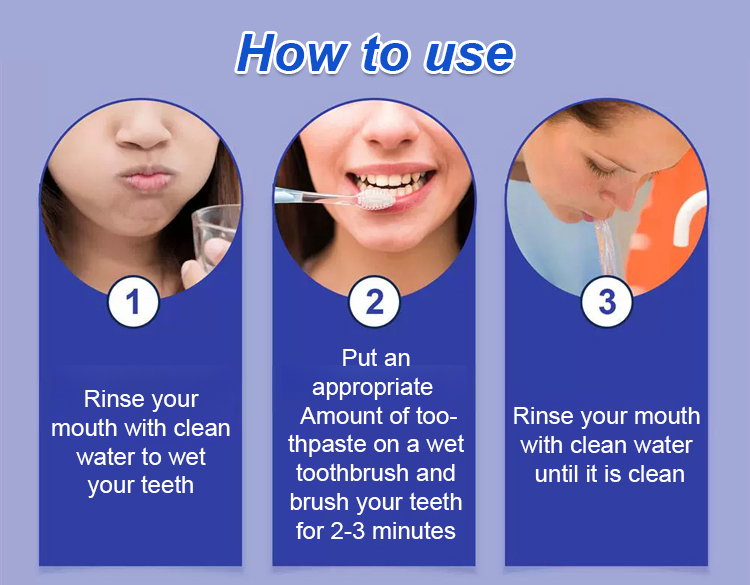 How to use

1

Rinse your mouth with clean water to wet your teeth

2

Put an appropriate Amount of toothpaste on a wet toothbrush and brush your teeth for 2-3 minutes

3

Rinse your mouth with clean water until it is clean