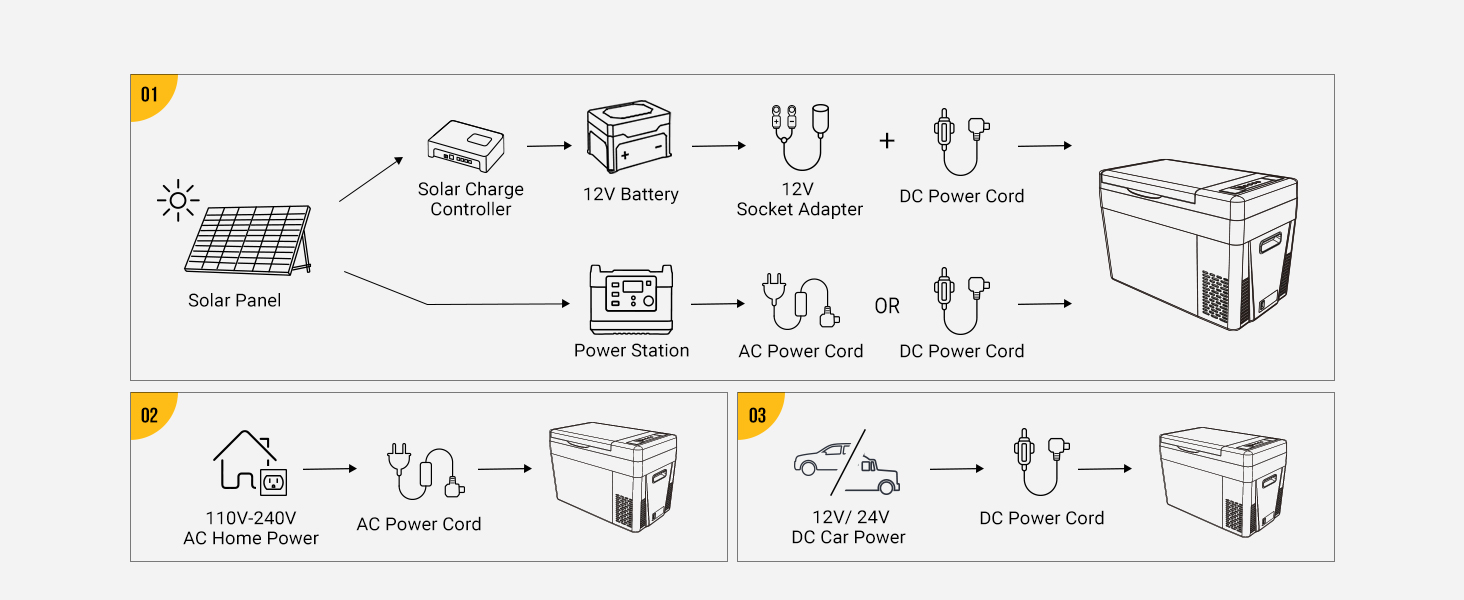 01

Solar Panel

Solar Charge Controller

12V Battery

12V Socket Adapter

+

DC Power Cord

Power Station

AC Power Cord

OR

DC Power Cord

02

110V-240V AC Home Power

AC Power Cord

03

12V/ 24V DC Car Power

DC Power Cord