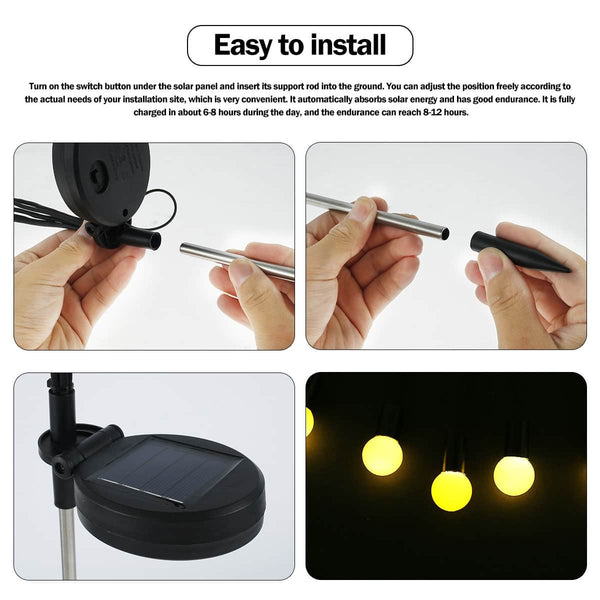 Easy to install

Turn on the switch button under the solar panel and insert its support rod into the ground. You can adjust the position freely according to the actual needs of your installation site, which is very convenient. It automatically absorbs solar energy and has good endurance. It is fully charged in about 6-8 hours during the day, and the endurance can reach 8-12 hours.