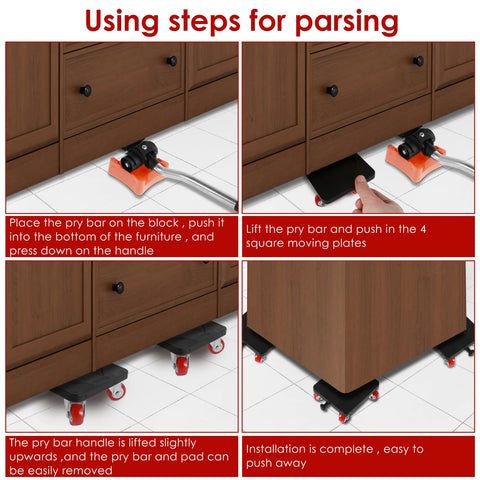 Using steps for parsing

Place the pry bar on the block , push it into the bottom of the furniture , and press down on the handle

Lift the pry bar and push in the 4 square moving plates

The pry bar handle is lifted slightly upwards ,and the pry bar and pad can be easily removed

Installation is complete , easy to push away