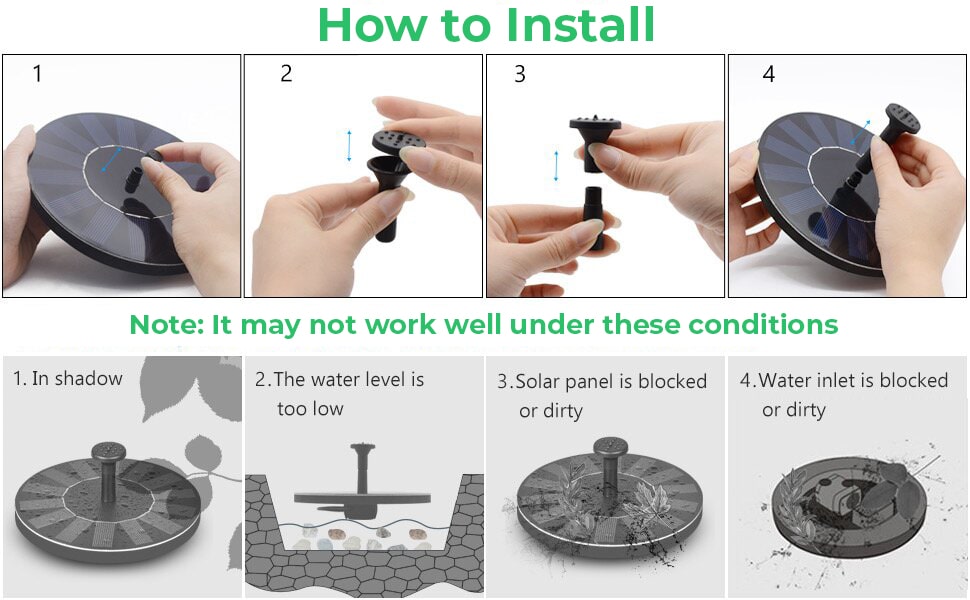 How to Install

1

2

3

4

Note: It may not work well under these conditions

1. In shadow

2.The water level is too low

3.Solar panel is blocked or dirty

4.Water inlet is blocked or dirty